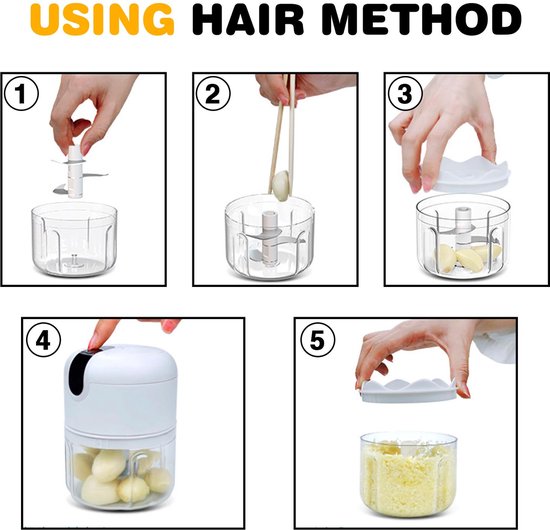 USING HAIR METHOD

1

2

3

4

5