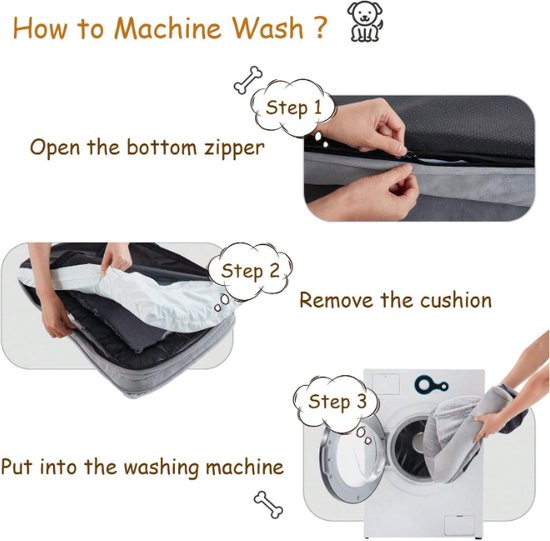 How to Machine Wash ?

Step 1

Open the bottom zipper

Step 2

Remove the cushion

Step 3

Put into the washing machine