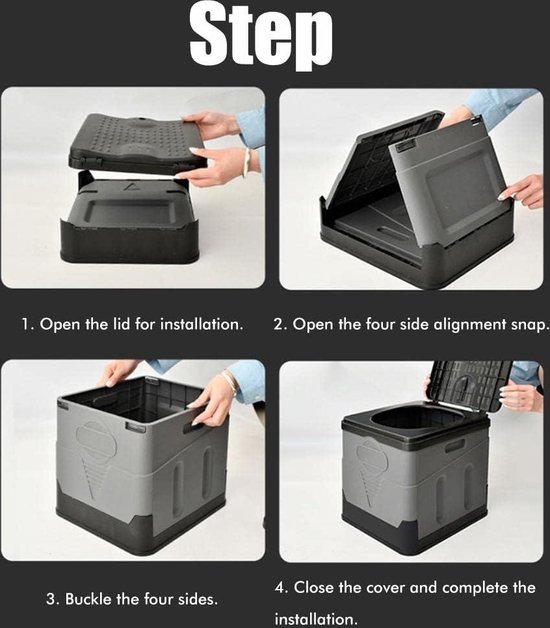 Step

1. Open the lid for installation.

2. Open the four side alignment snap.

3. Buckle the four sides.

4. Close the cover and complete the installation.