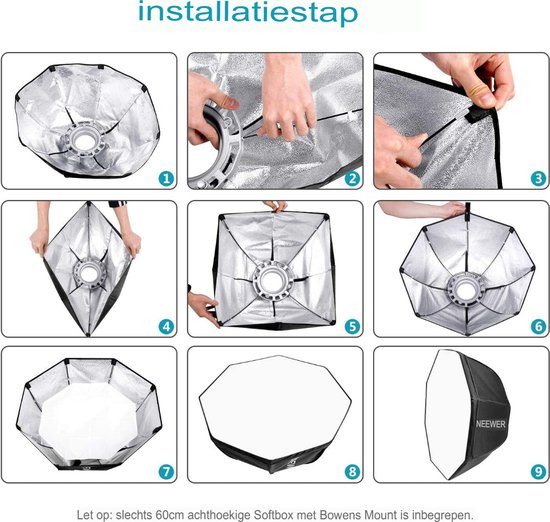 installatiestap

1

2

3

4

5

6

7

8

NEEWER

9

Let op: slechts 60cm achthoekige Softbox met Bowens Mount is inbegrepen.