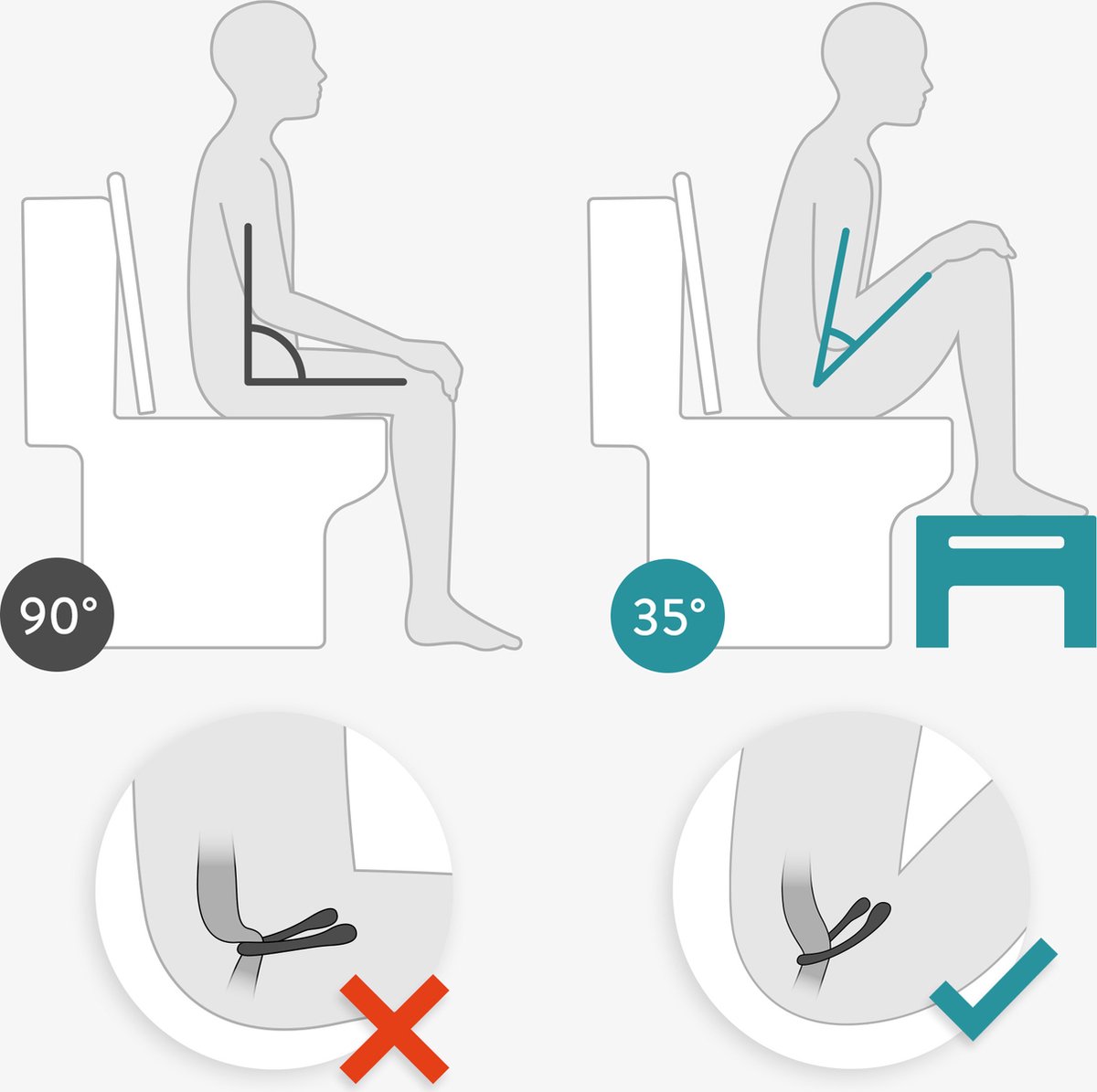 90°

35°