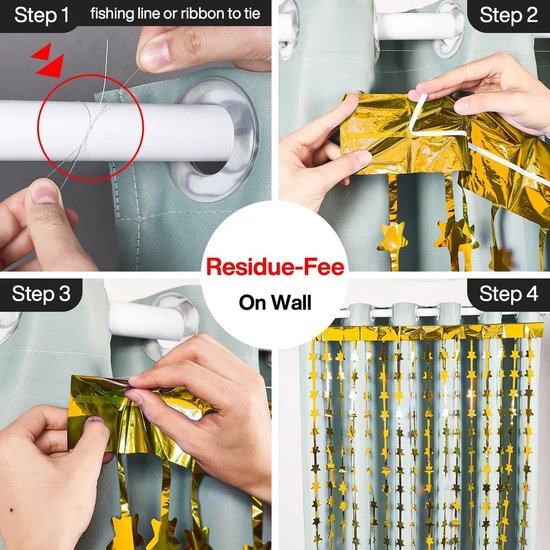 Step 1 fishing line or ribbon to tie

Step 2

Residue-Fee

On Wall

Step 3

Step 4