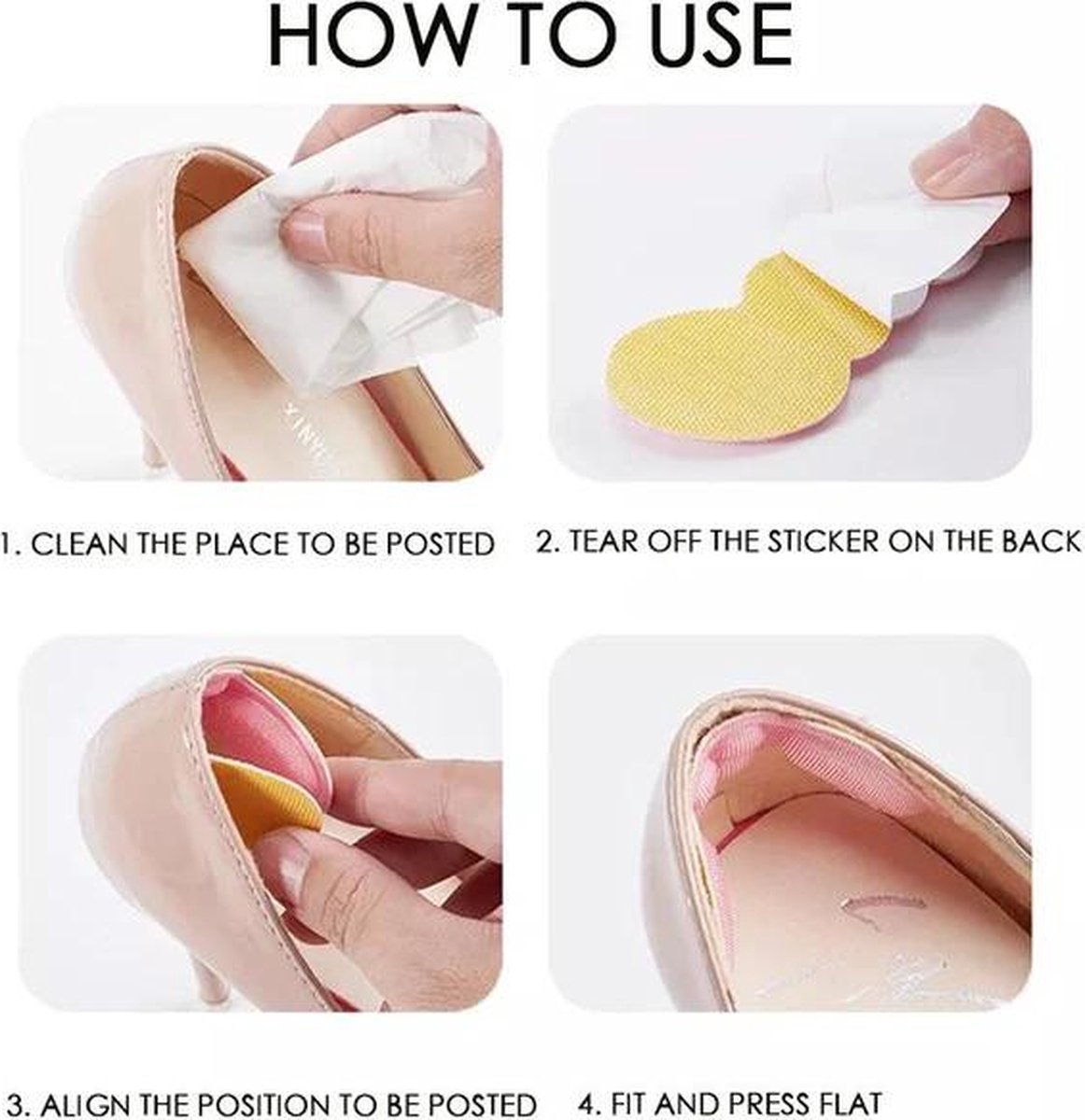 HOW TO USE

1. CLEAN THE PLACE TO BE POSTED

2. TEAR OFF THE STICKER ON THE BACK

3. ALIGN THE POSITION TO BE POSTED

4. FIT AND PRESS FLAT