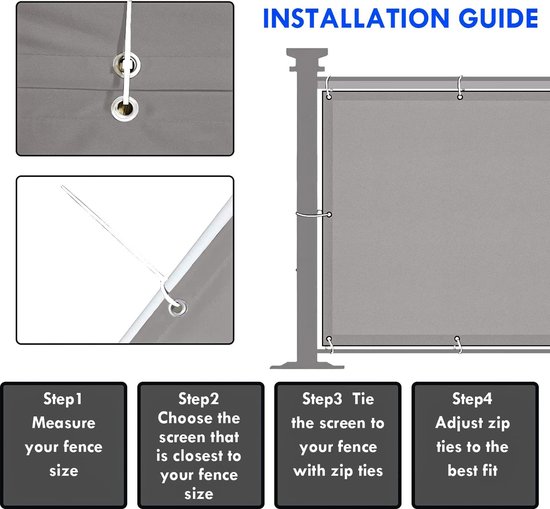 INSTALLATION GUIDE

Step1
Measure your fence size

Step2
Choose the screen that is closest to your fence size

Step3 Tie the screen to your fence with zip ties

Step4
Adjust zip ties to the best fit