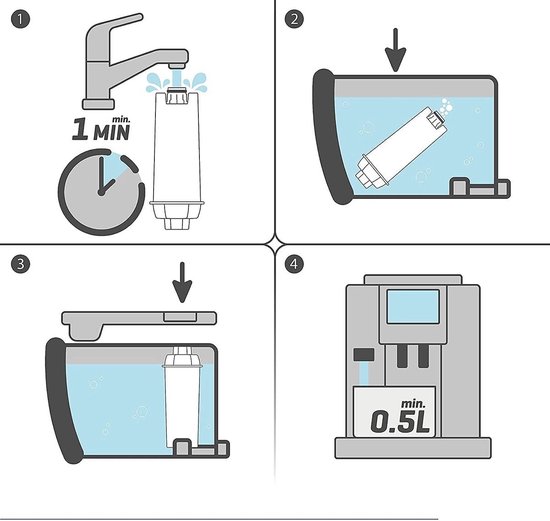 1

min.
1 MIN

2

3

4

min.
0.5L