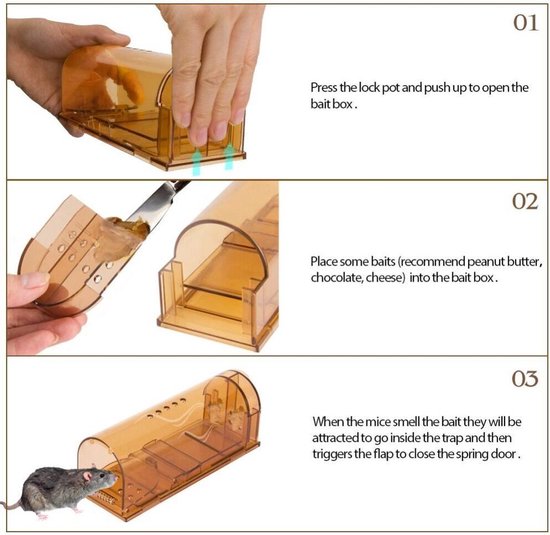 01

Press the lock pot and push up to open the bait box .

02

Place some baits (recommend peanut butter, chocolate, cheese) into the bait box .

03

When the mice smell the bait they will be attracted to go inside the trap and then triggers the flap to close the spring door .