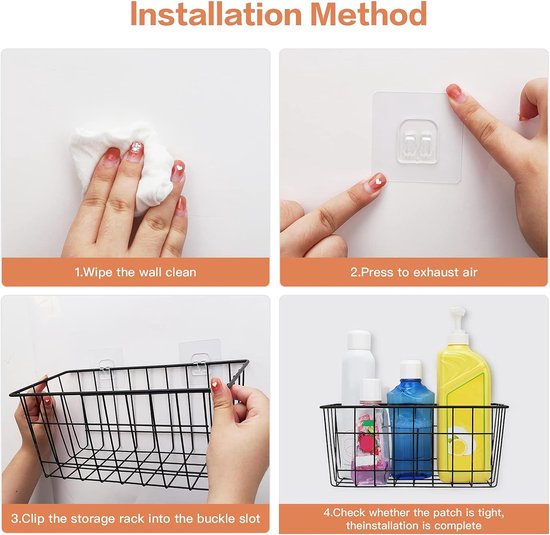 Installation Method

1.Wipe the wall clean

2.Press to exhaust air

3.Clip the storage rack into the buckle slot

4.Check whether the patch is tight, theinstallation is complete