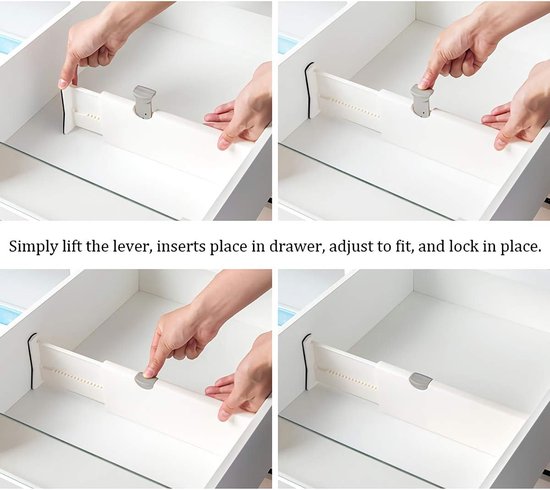 Simply lift the lever, inserts place in drawer, adjust to fit, and lock in place.