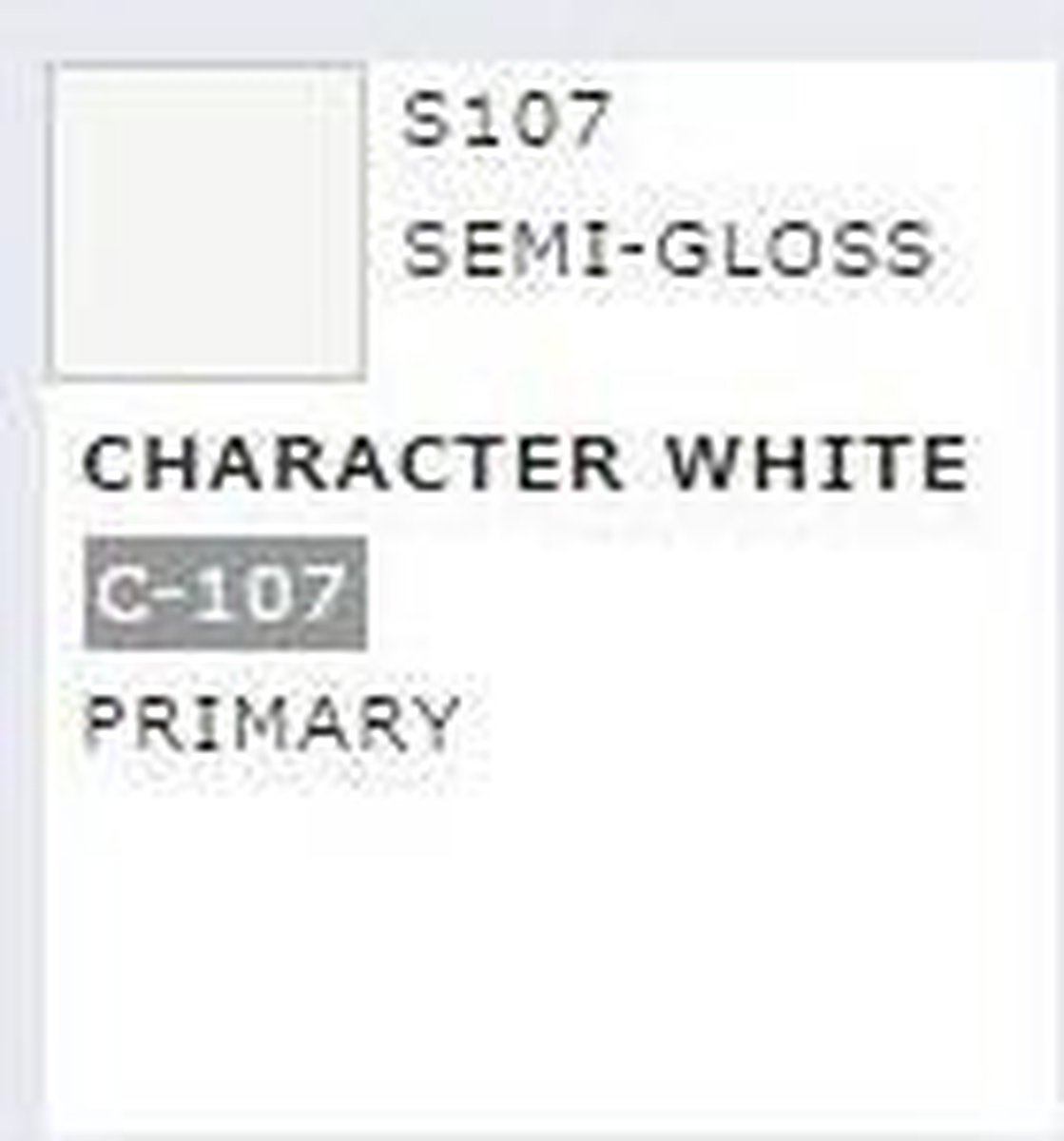 S107
SEMI-GLOSS

CHARACTER WHITE

C-107

PRIMARY