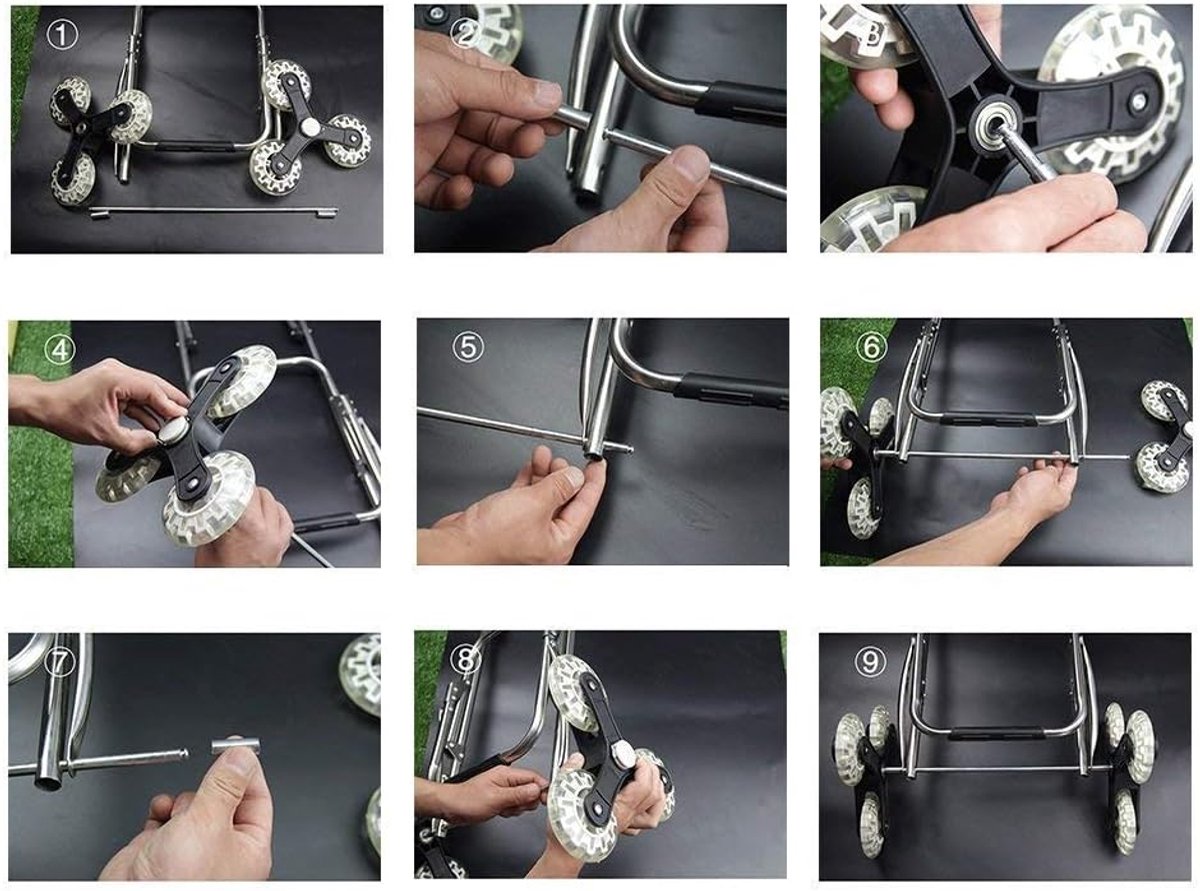 ①

②

③

④

⑤

⑥

⑦

⑧

⑨