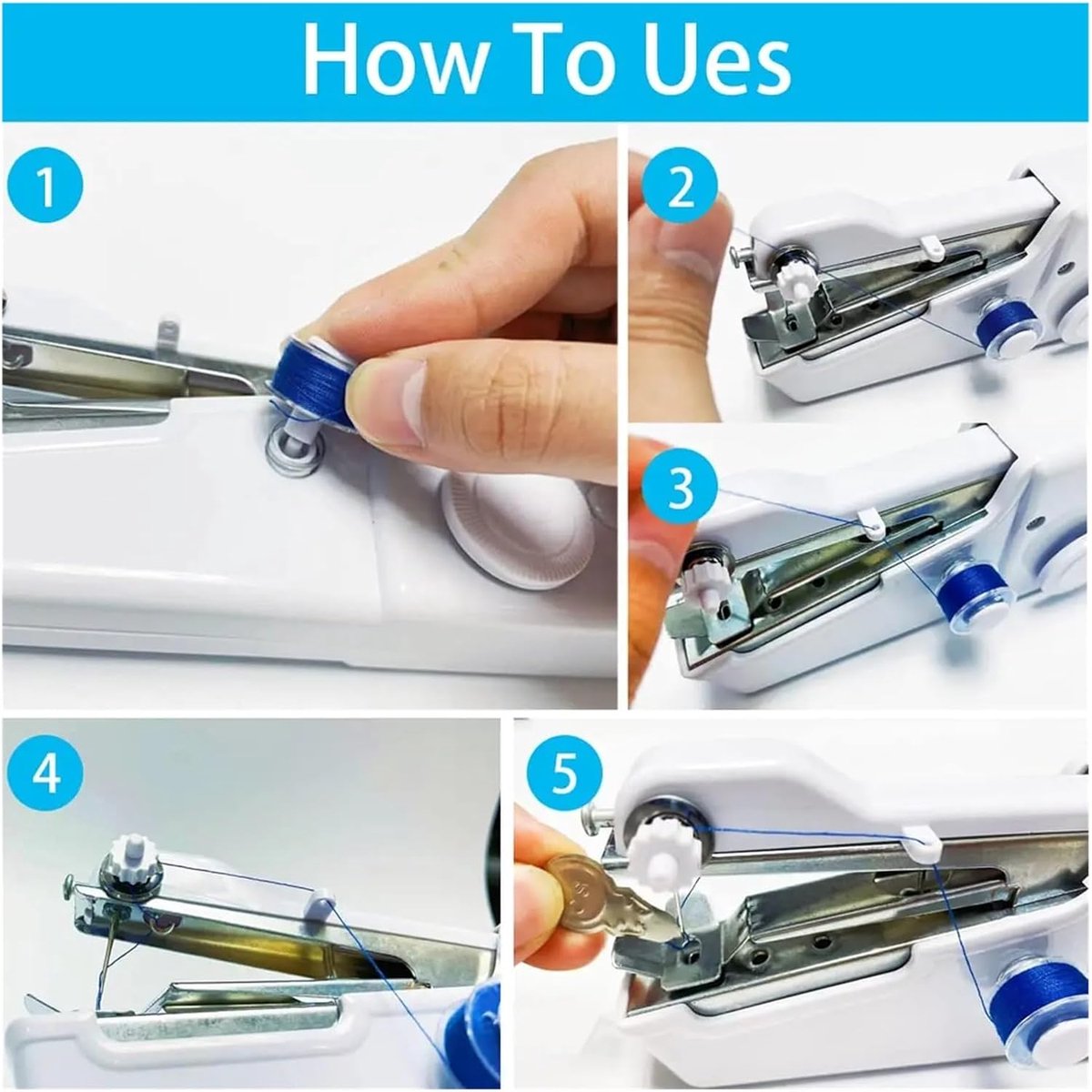 How To Ues

1

2

3

4

5