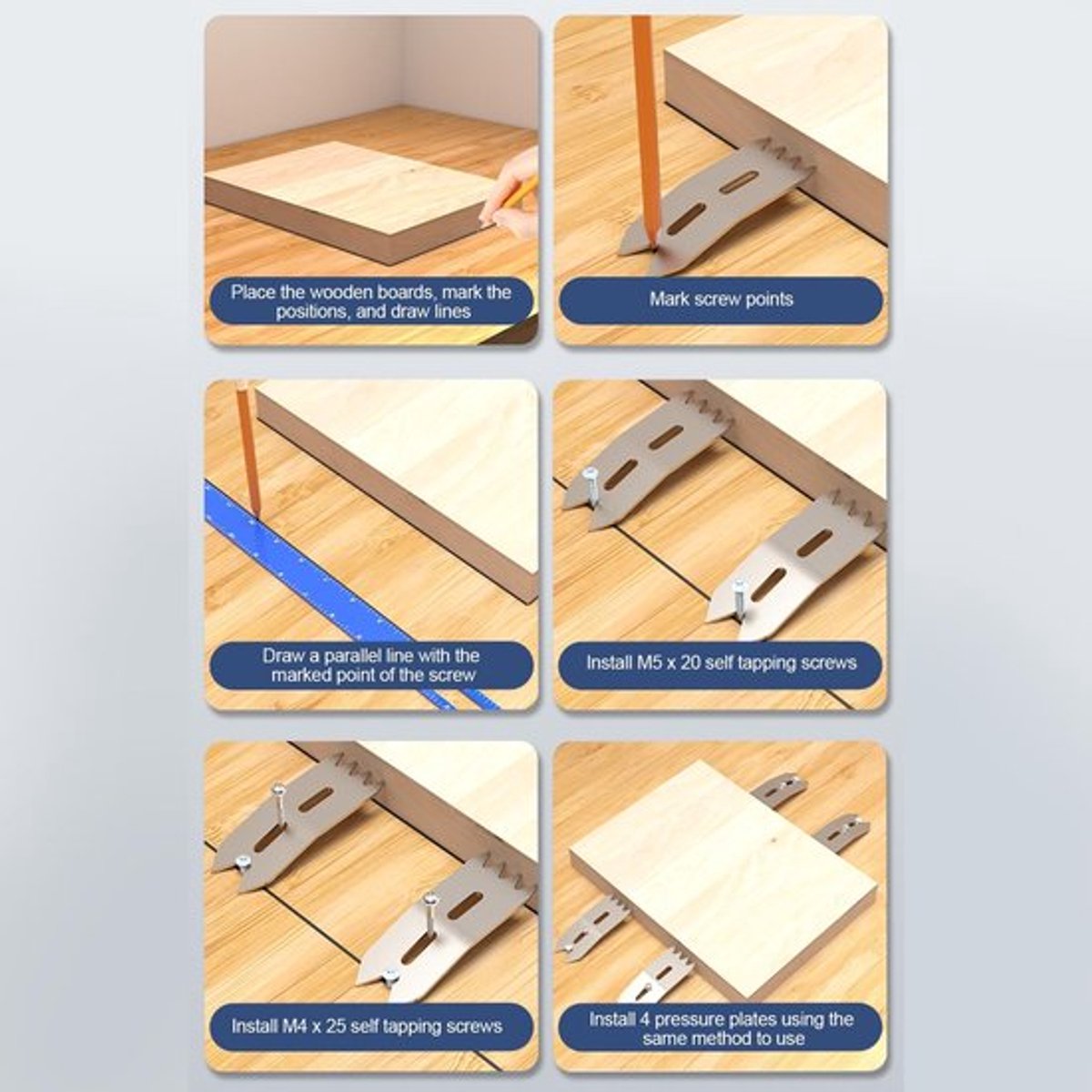 Place the wooden boards, mark the positions, and draw lines

Mark screw points

Draw a parallel line with the marked point of the screw

Install M5 x 20 self tapping screws

Install M4 x 25 self tapping screws

Install 4 pressure plates using the same method to use