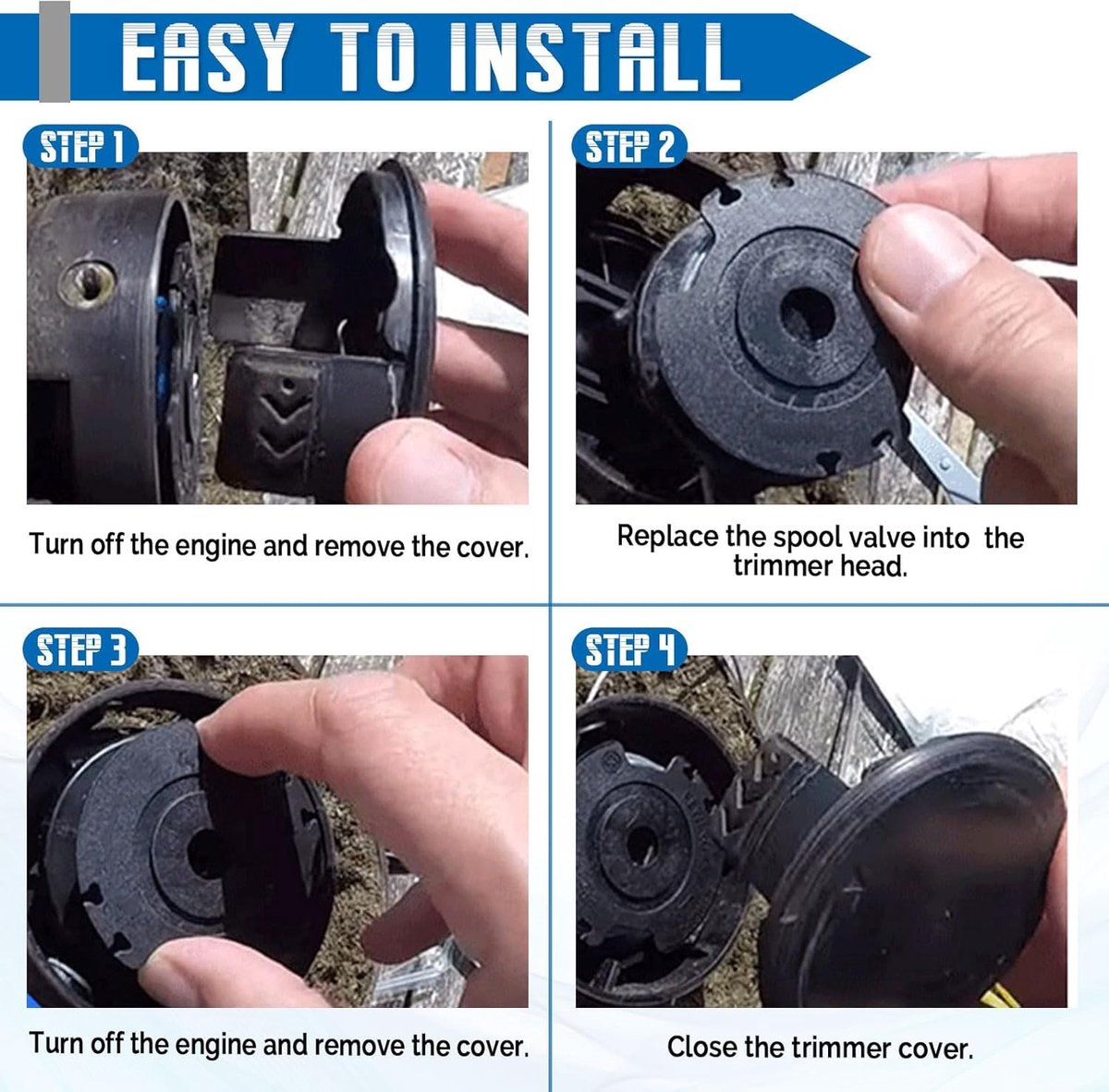 EASY TO INSTALL

STEP 1

Turn off the engine and remove the cover.

STEP 2

Replace the spool valve into the trimmer head.

STEP 3

Turn off the engine and remove the cover.

STEP 4

Close the trimmer cover.