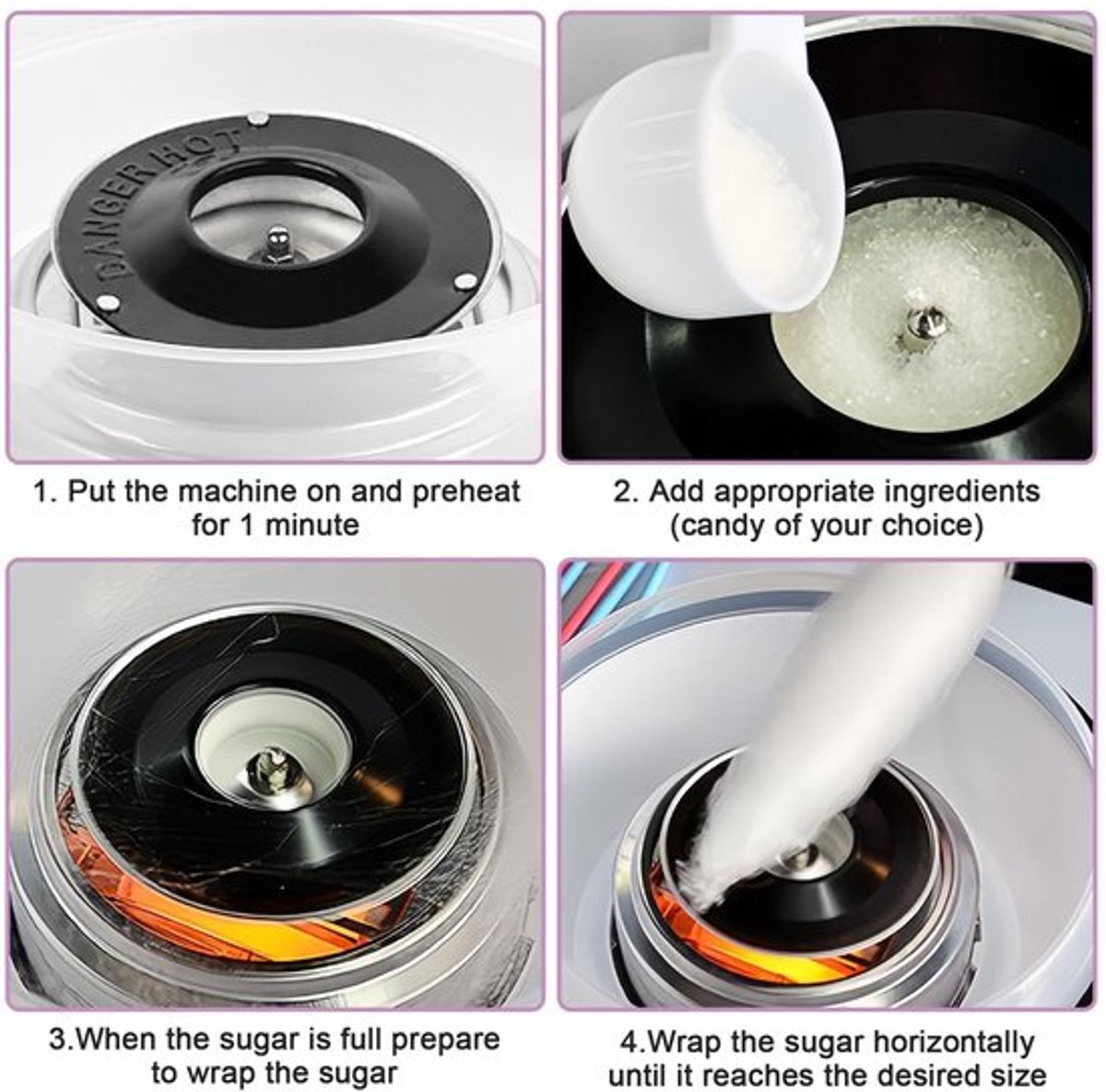 DANGER HOT

1. Put the machine on and preheat for 1 minute

2. Add appropriate ingredients (candy of your choice)

3.When the sugar is full prepare to wrap the sugar

4.Wrap the sugar horizontally until it reaches the desired size