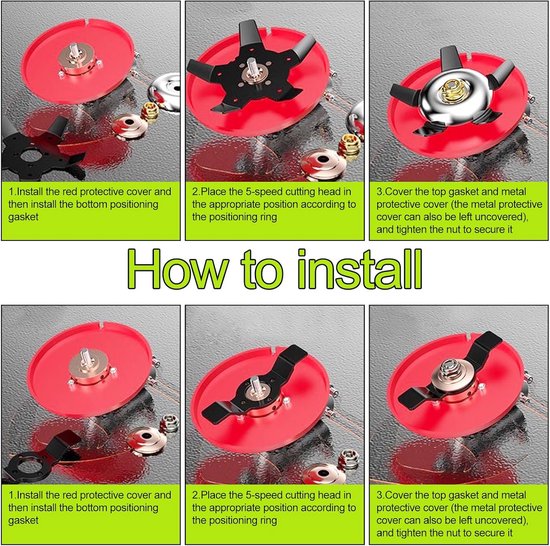 1.Install the red protective cover and then install the bottom positioning gasket

2.Place the 5-speed cutting head in the appropriate position according to the positioning ring

3.Cover the top gasket and metal protective cover (the metal protective cover can also be left uncovered), and tighten the nut to secure it

How to install

1.Install the red protective cover and then install the bottom positioning gasket

2.Place the 5-speed cutting head in the appropriate position according to the positioning ring

3.Cover the top gasket and metal protective cover (the metal protective cover can also be left uncovered), and tighten the nut to secure it