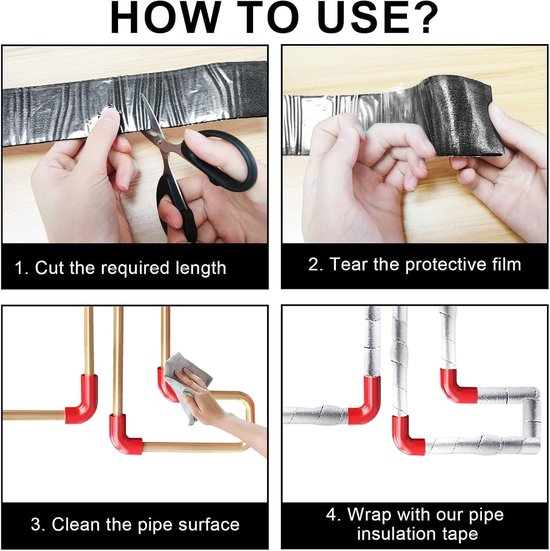 HOW TO USE?

1. Cut the required length

2. Tear the protective film

3. Clean the pipe surface

4. Wrap with our pipe insulation tape