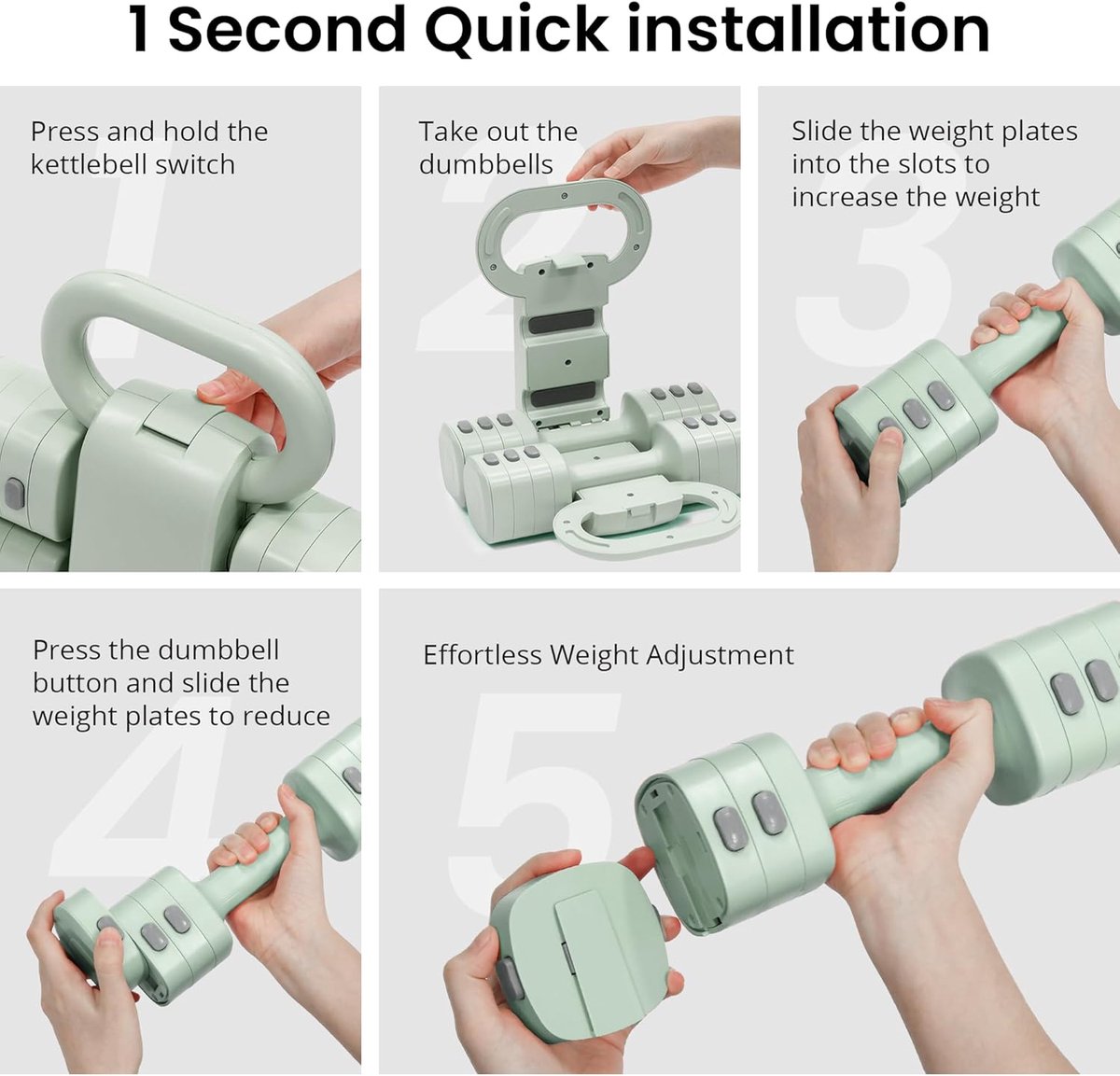 1 Second Quick installation

1
Press and hold the kettlebell switch

2
Take out the dumbbells

3
Slide the weight plates into the slots to increase the weight

4
Press the dumbbell button and slide the weight plates to reduce

5
Effortless Weight Adjustment