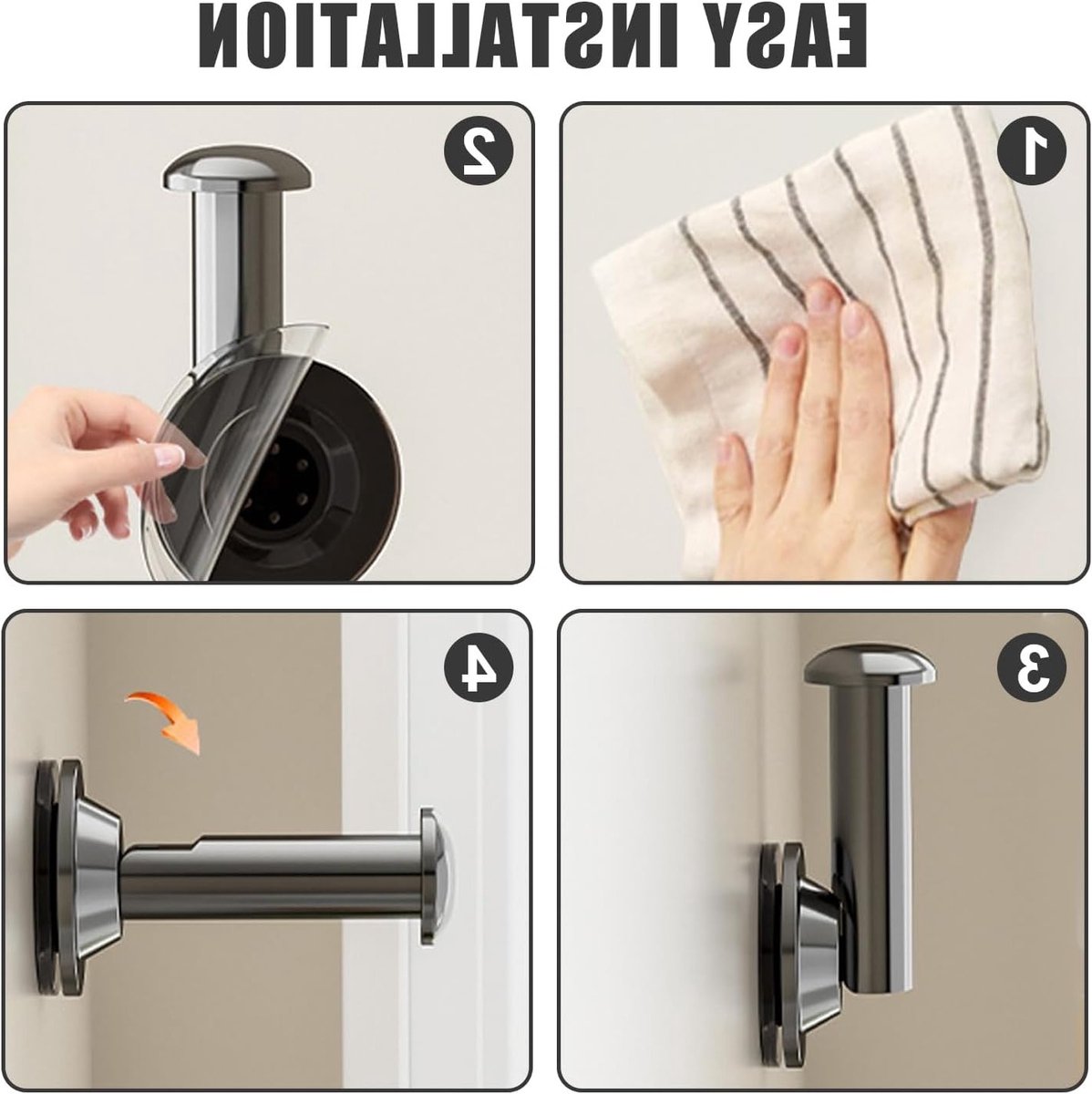 EASY INSTALLATION

2

1

4

3