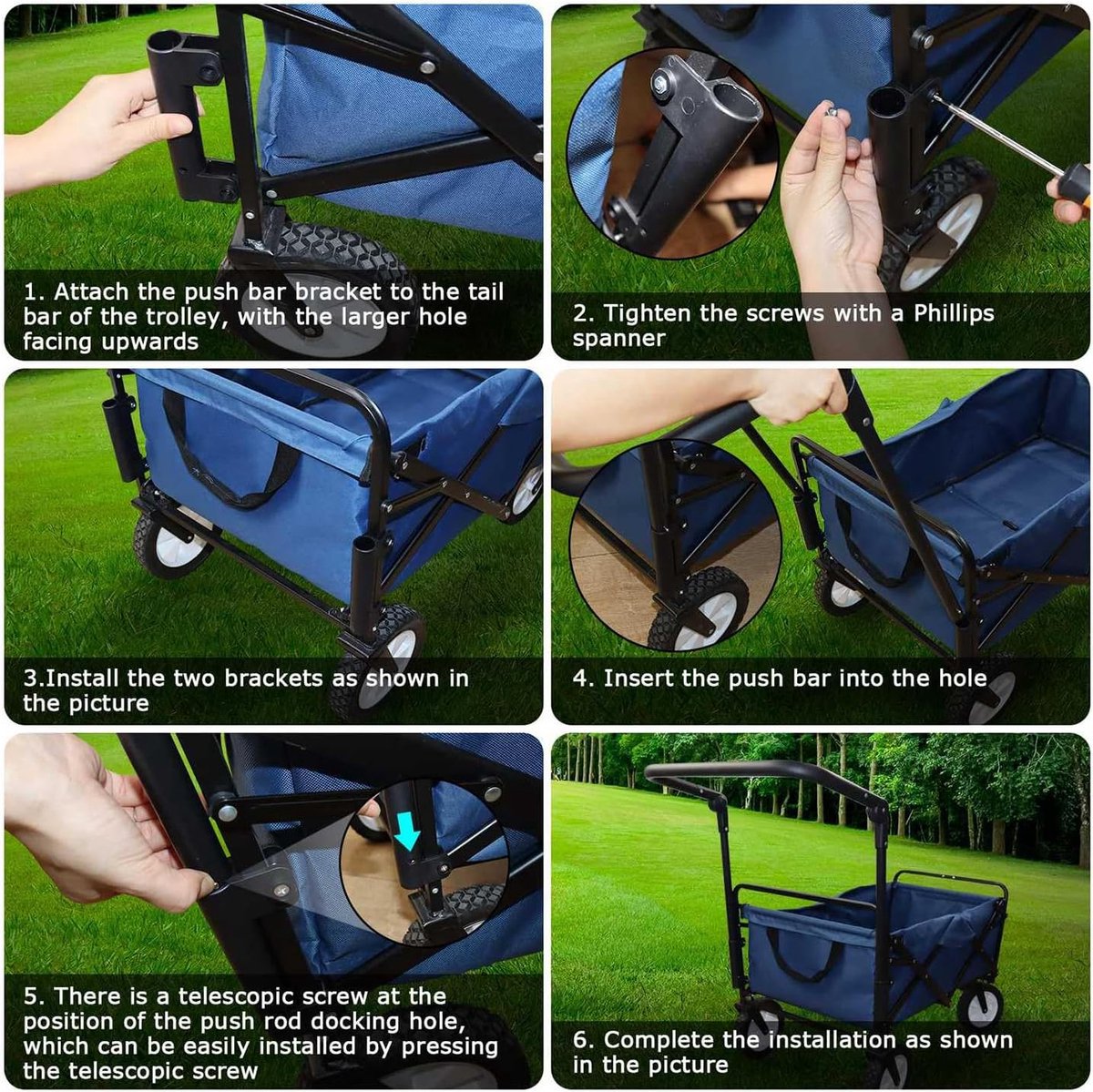 1. Attach the push bar bracket to the tail bar of the trolley, with the larger hole facing upwards

2. Tighten the screws with a Phillips spanner

3.Install the two brackets as shown in the picture

4. Insert the push bar into the hole

5. There is a telescopic screw at the position of the push rod docking hole, which can be easily installed by pressing the telescopic screw

6. Complete the installation as shown in the picture