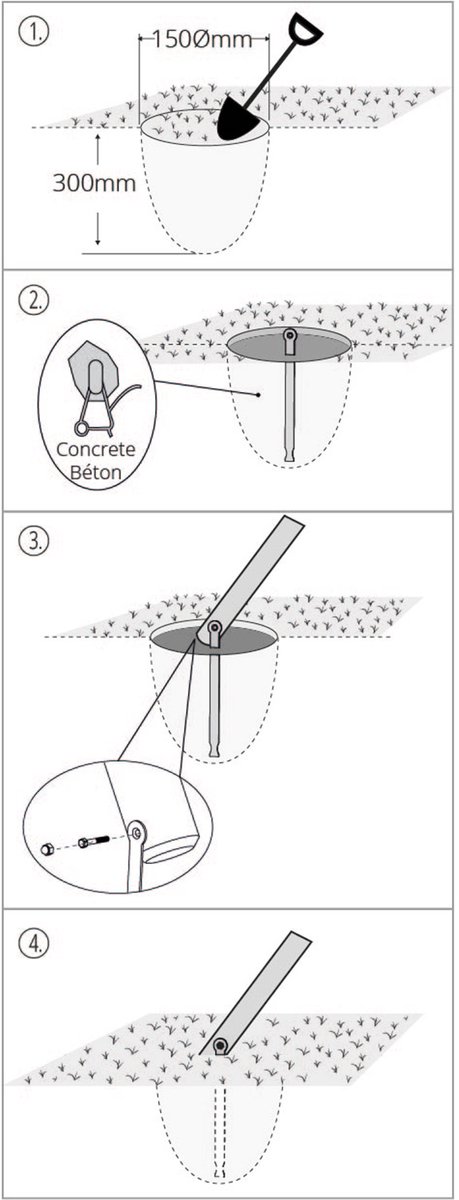 1.

150Ømm

300mm

2.

Concrete
Béton

3.

4.