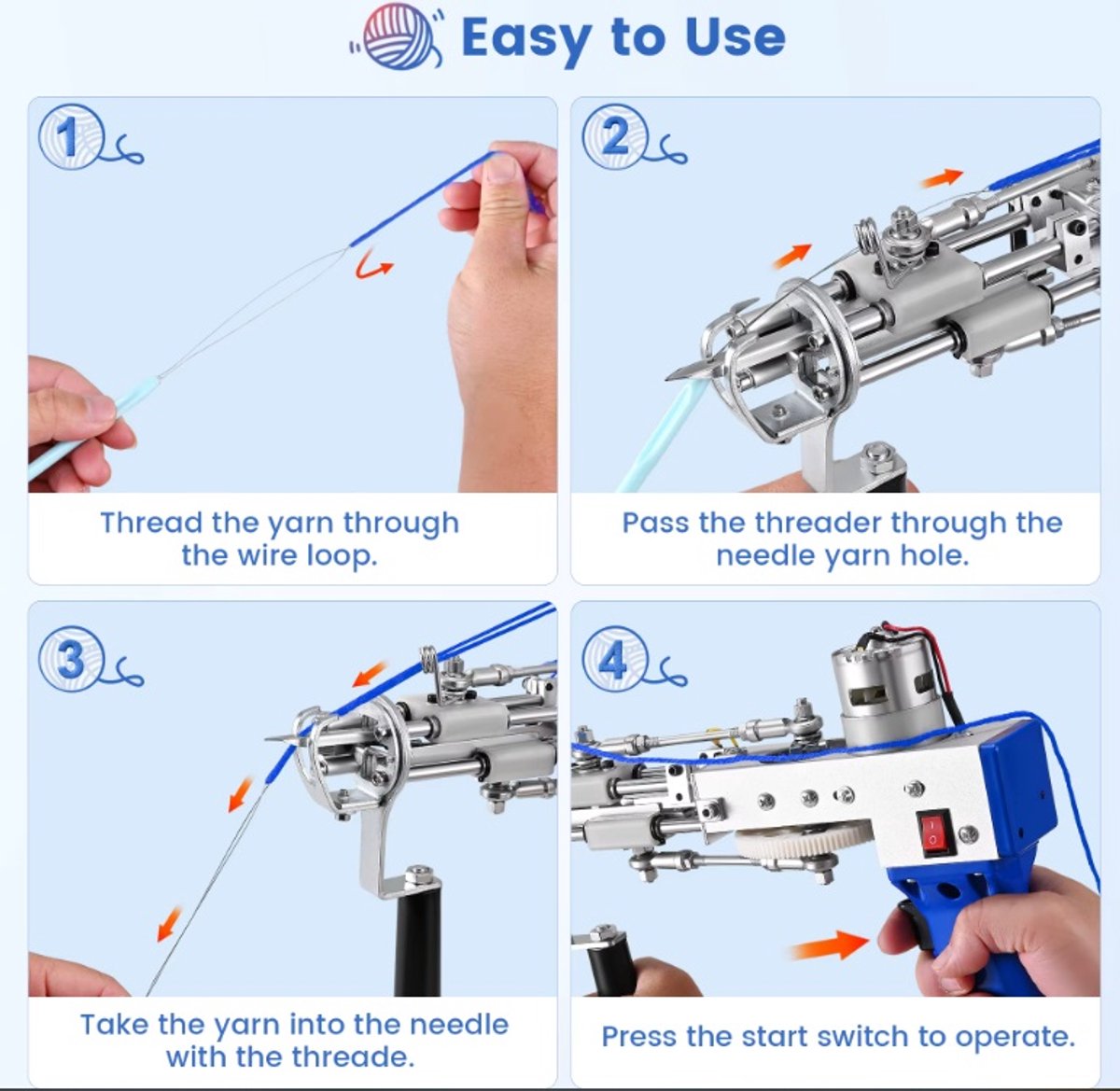 Easy to Use

1

Thread the yarn through the wire loop.

2

Pass the threader through the needle yarn hole.

3

Take the yarn into the needle with the threade.

4

Press the start switch to operate.