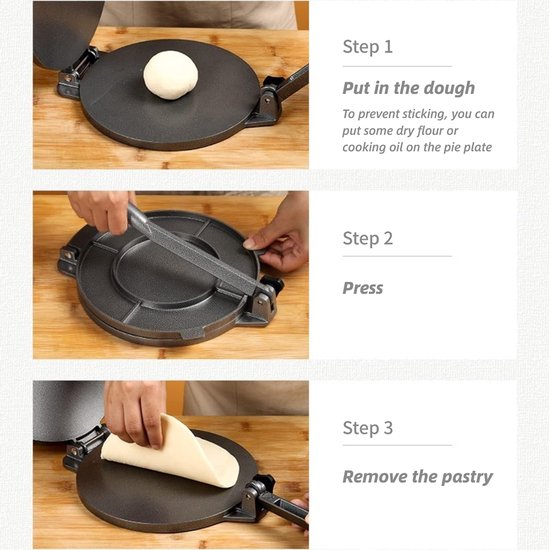 Step 1

Put in the dough

To prevent sticking, you can put some dry flour or cooking oil on the pie plate

Step 2

Press

Step 3

Remove the pastry