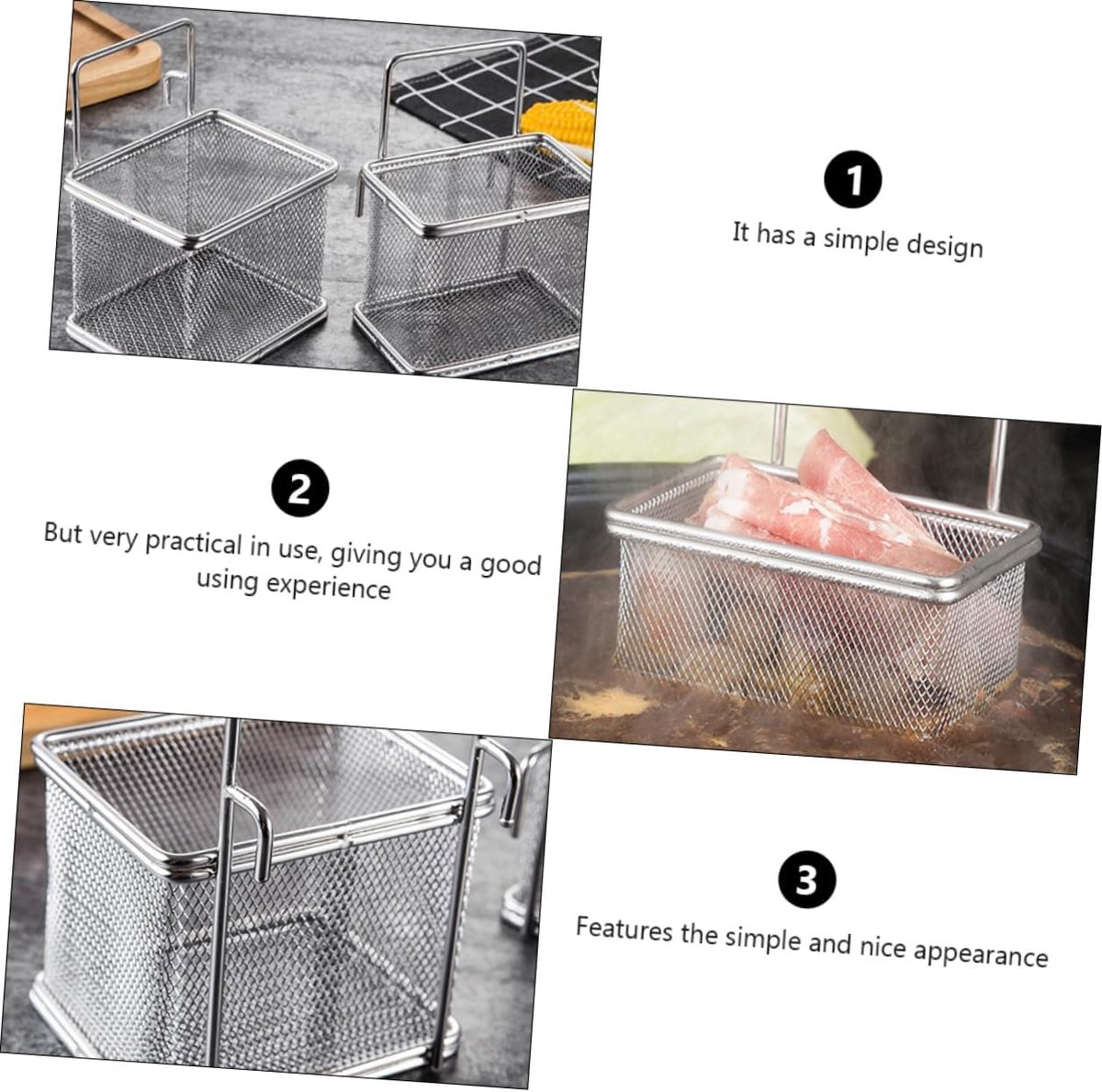 1

It has a simple design

2

But very practical in use, giving you a good using experience

3

Features the simple and nice appearance