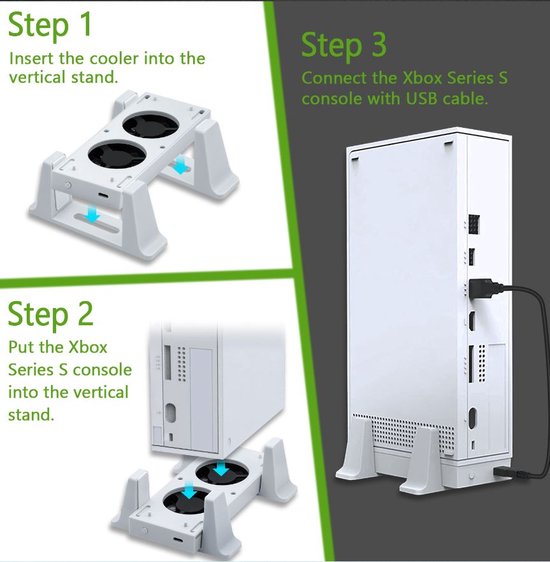 Step 1
Insert the cooler into the vertical stand.

Step 2
Put the Xbox Series S console into the vertical stand.

Step 3
Connect the Xbox Series S console with USB cable.