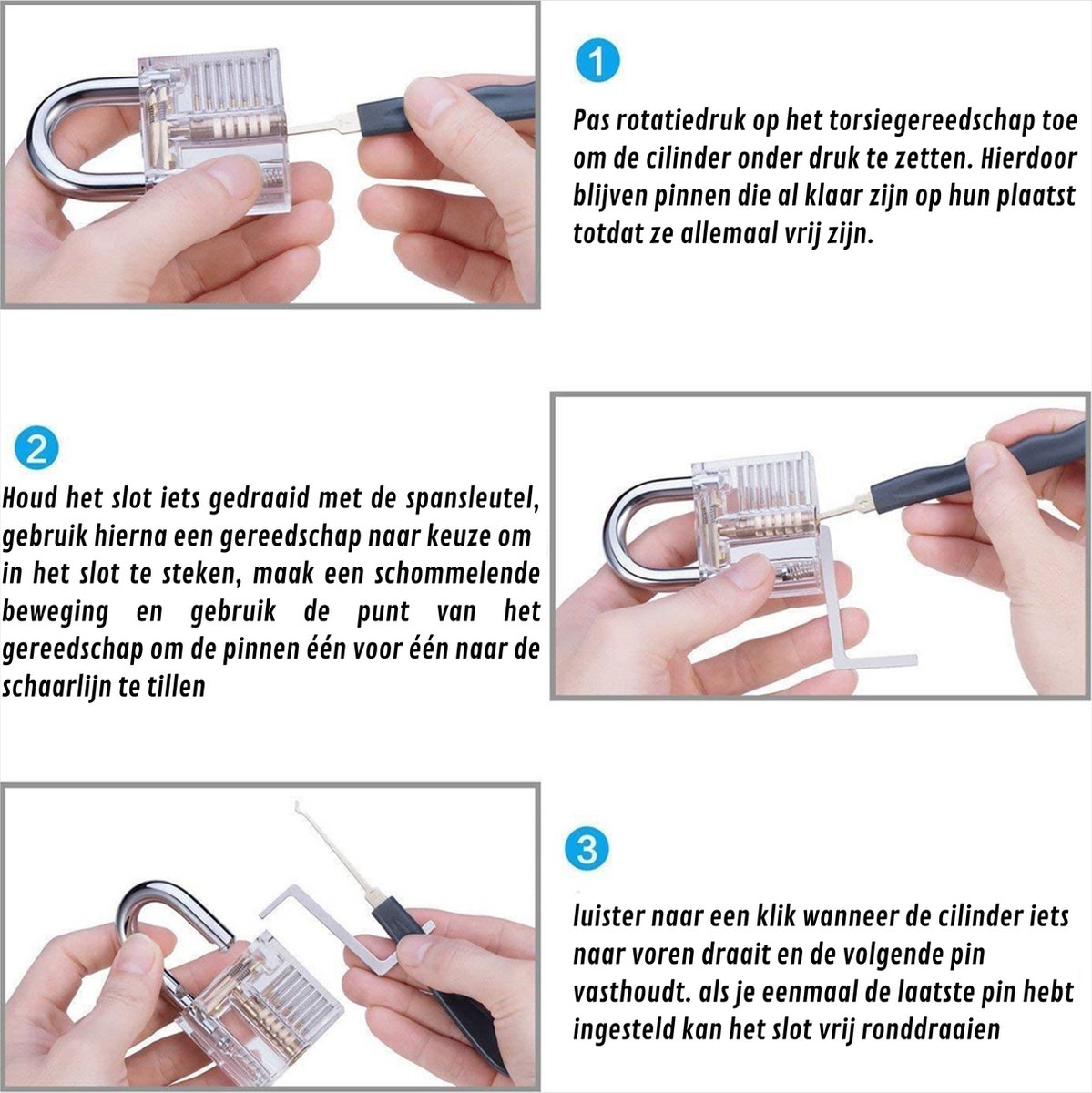 1

Pas rotatiedruk op het torsiegereedschap toe om de cilinder onder druk te zetten. Hierdoor blijven pinnen die al klaar zijn op hun plaatst totdat ze allemaal vrij zijn.

2

Houd het slot iets gedraaid met de spansleutel, gebruik hierna een gereedschap naar keuze om in het slot te steken, maak een schommelende beweging en gebruik de punt van het gereedschap om de pinnen één voor één naar de schaarlijn te tillen

3

luister naar een klik wanneer de cilinder iets naar voren draait en de volgende pin vasthoudt. als je eenmaal de laatste pin hebt ingesteld kan het slot vrij ronddraaien