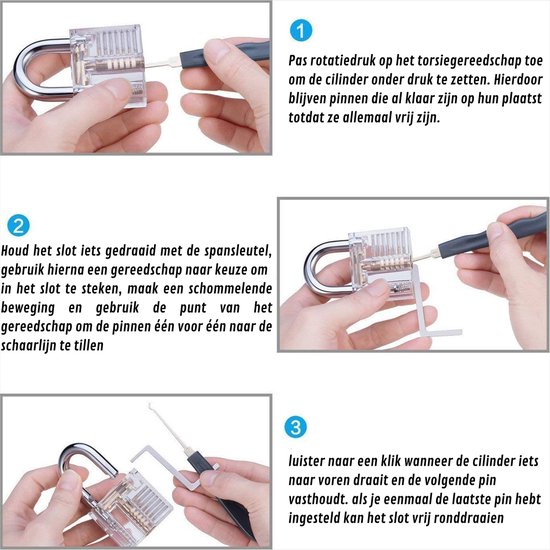 1

Pas rotatiedruk op het torsiegereedschap toe om de cilinder onder druk te zetten. Hierdoor blijven pinnen die al klaar zijn op hun plaatst totdat ze allemaal vrij zijn.

2

Houd het slot iets gedraaid met de spansleutel, gebruik hierna een gereedschap naar keuze om in het slot te steken, maak een schommelende beweging en gebruik de punt van het gereedschap om de pinnen één voor één naar de schaarlijn te tillen

3

luister naar een klik wanneer de cilinder iets naar voren draait en de volgende pin vasthoudt. als je eenmaal de laatste pin hebt ingesteld kan het slot vrij ronddraaien