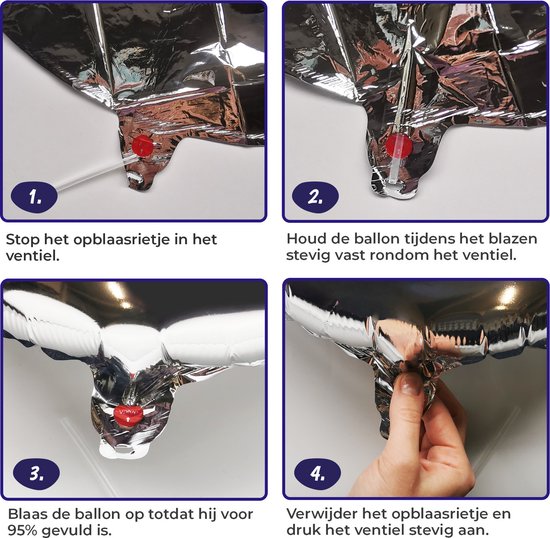 1.

Stop het opblaasrietje in het ventiel.

2.

Houd de ballon tijdens het blazen stevig vast rondom het ventiel.

3.

Blaas de ballon op totdat hij voor 95% gevuld is.

4.

Verwijder het opblaasrietje en druk het ventiel stevig aan.