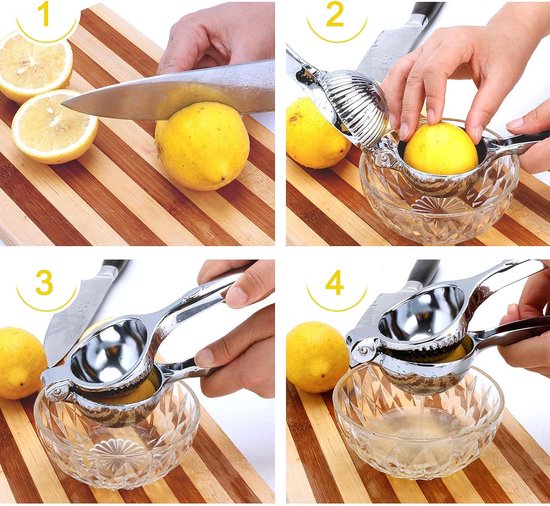 1

2

3

4