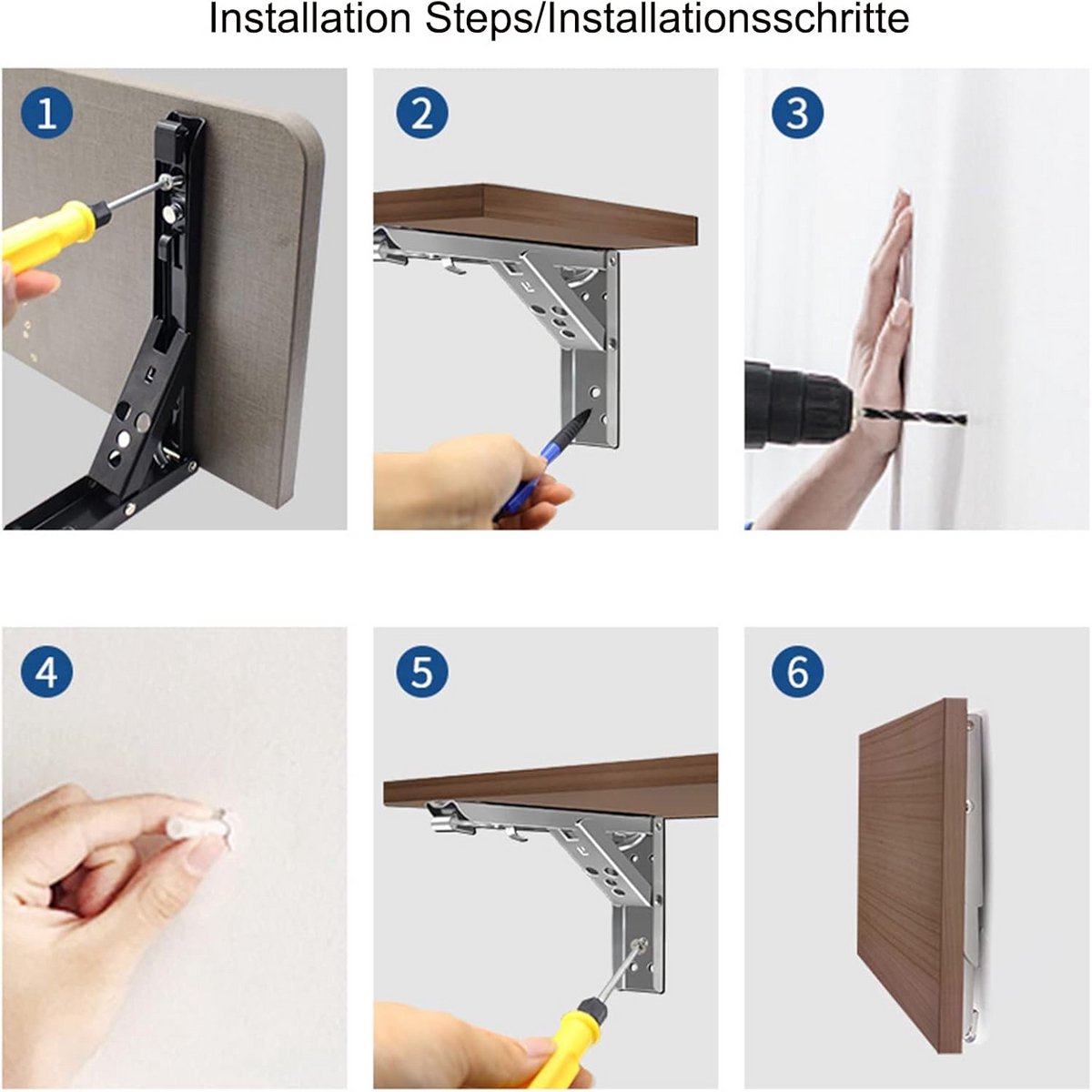 Installation Steps/Installationsschritte

1

2

3

4

5

6