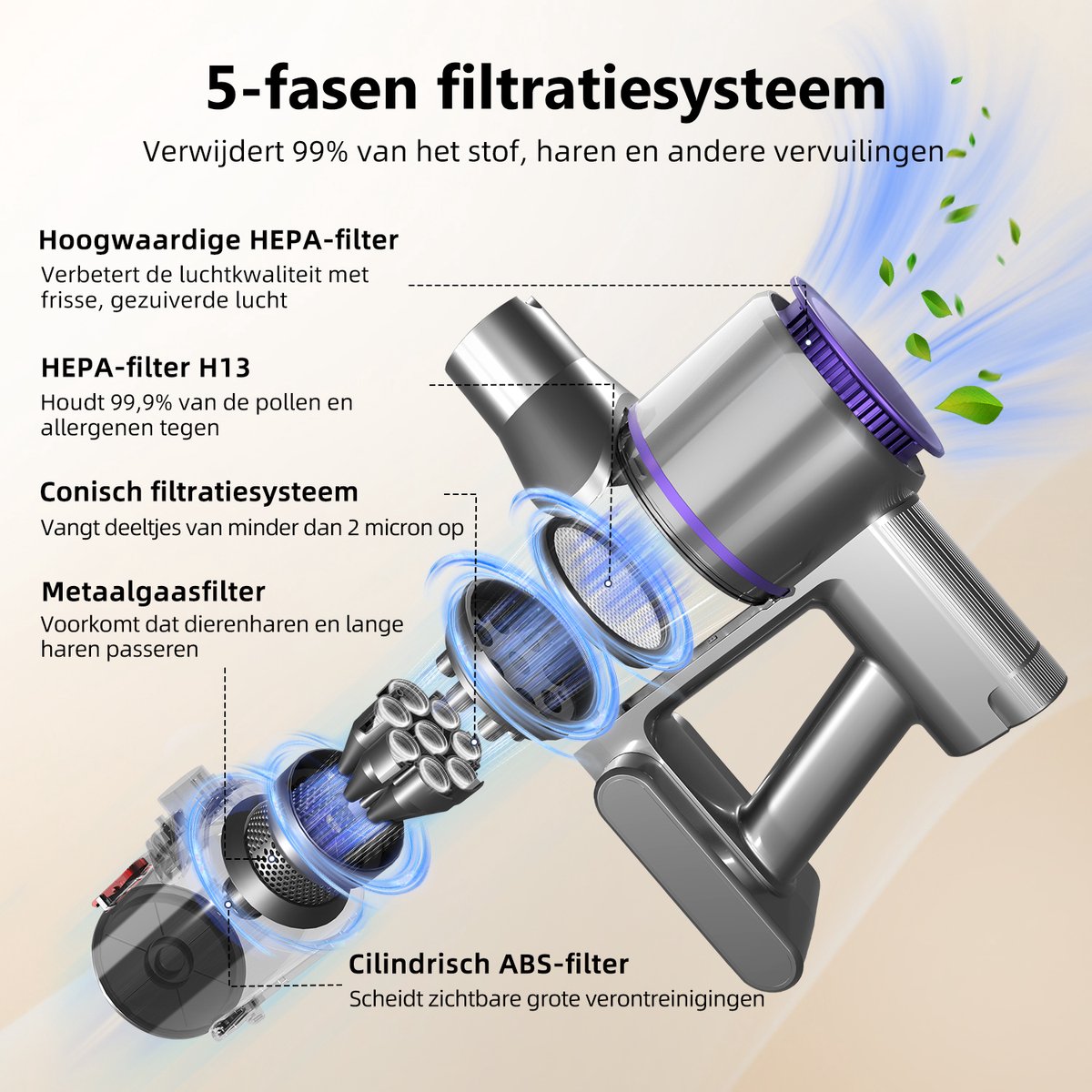 5-fasen filtratiesysteem

Verwijdert 99% van het stof, haren en andere vervuilingen

Hoogwaardige HEPA-filter

Verbetert de luchtkwaliteit met frisse, gezuiverde lucht

HEPA-filter H13

Houdt 99,9% van de pollen en allergenen tegen

Conisch filtratiesysteem

Vangt deeltjes van minder dan 2 micron op

Metaalgaasfilter

Voorkomt dat dierenharen en lange haren passeren

Cilindrisch ABS-filter

Scheidt zichtbare grote verontreinigingen