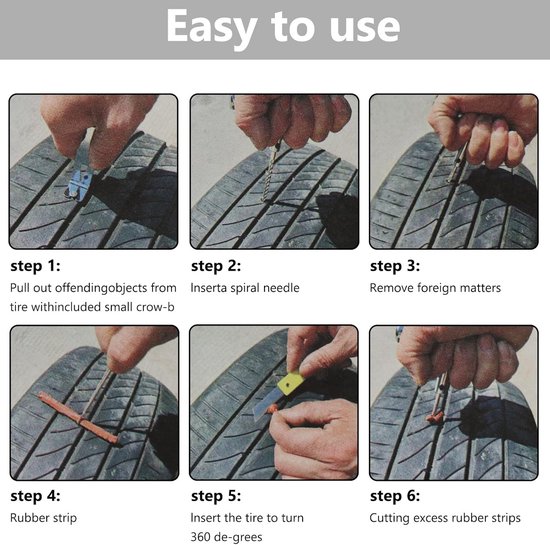 Easy to use

step 1:

Pull out offendingobjects from tire withincluded small crow-b

step 2:

Inserta spiral needle

step 3:

Remove foreign matters

step 4:

Rubber strip

step 5:

Insert the tire to turn 360 de-grees

step 6:

Cutting excess rubber strips