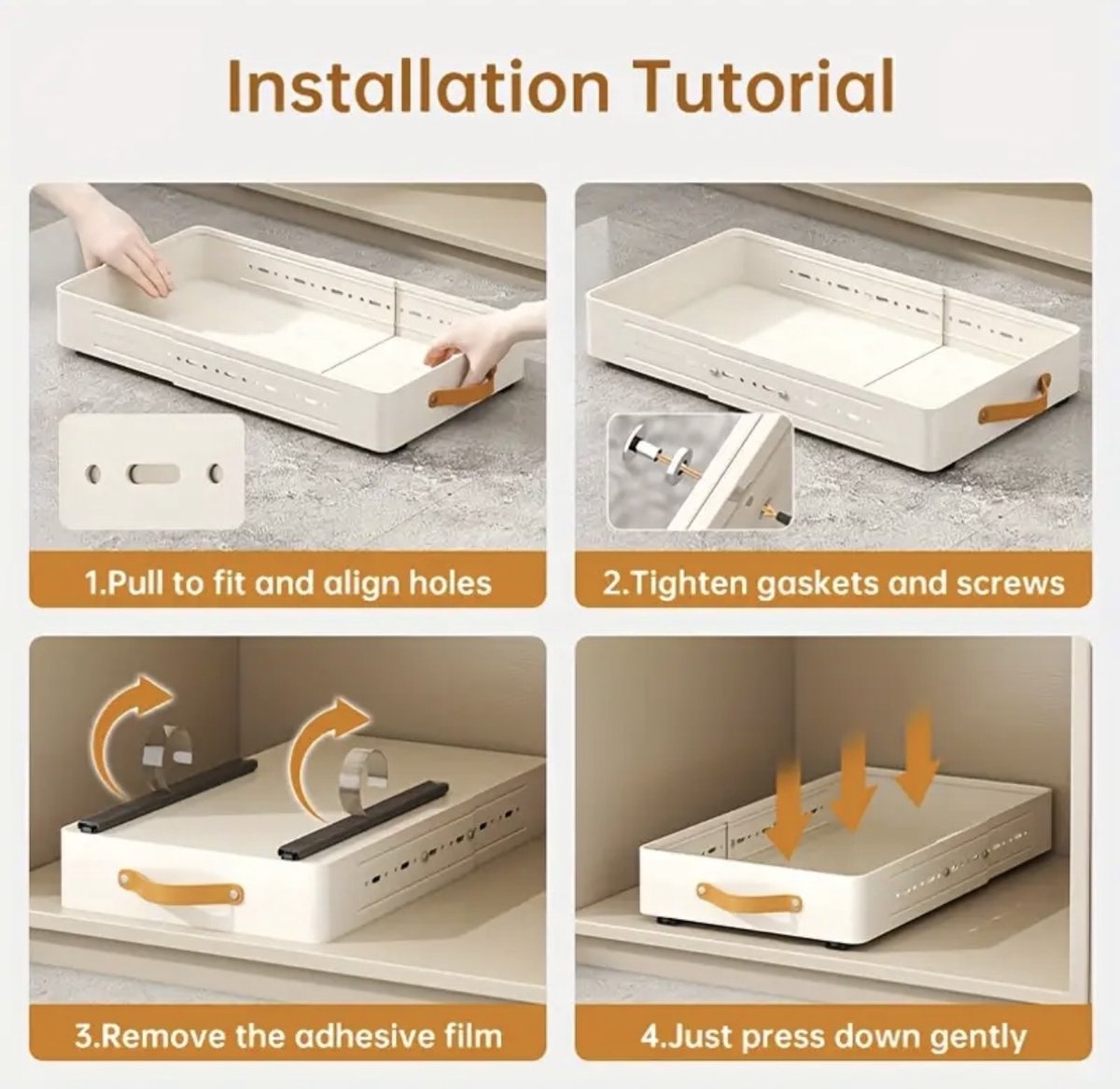 Installation Tutorial

1.Pull to fit and align holes

2.Tighten gaskets and screws

3.Remove the adhesive film

4.Just press down gently