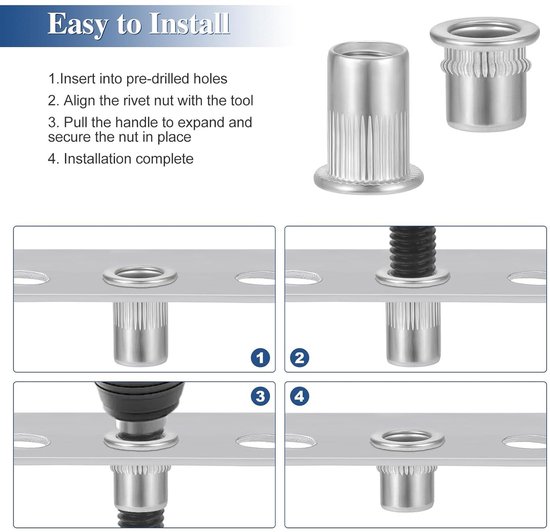 Easy to Install

1.Insert into pre-drilled holes

2. Align the rivet nut with the tool

3. Pull the handle to expand and secure the nut in place

4. Installation complete

1

2

3

4