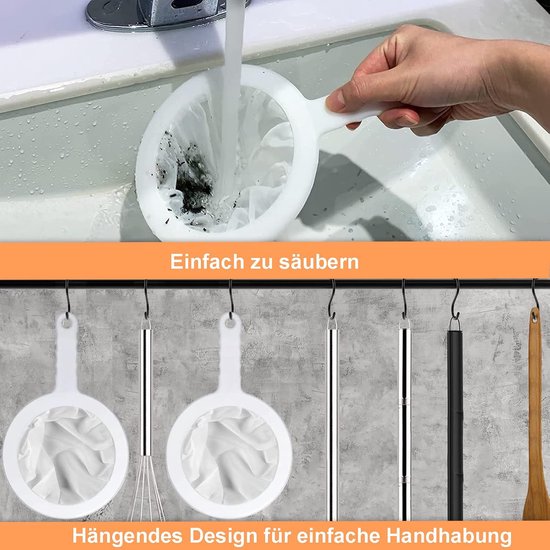 Einfach zu säubern

Hängendes Design für einfache Handhabung