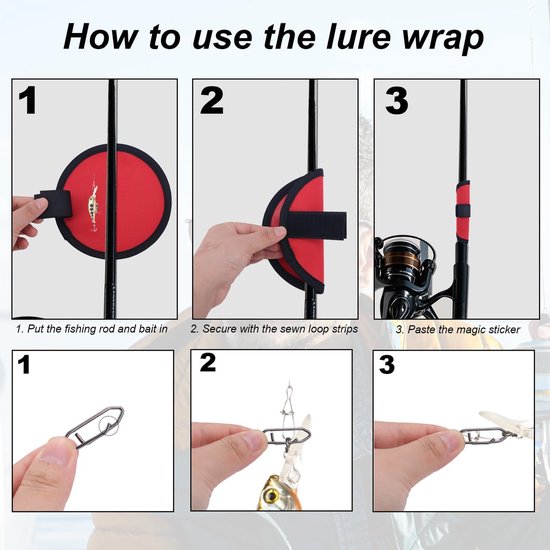 How to use the lure wrap

1

2

3

1. Put the fishing rod and bait in

2. Secure with the sewn loop strips

3. Paste the magic sticker

1

2

3