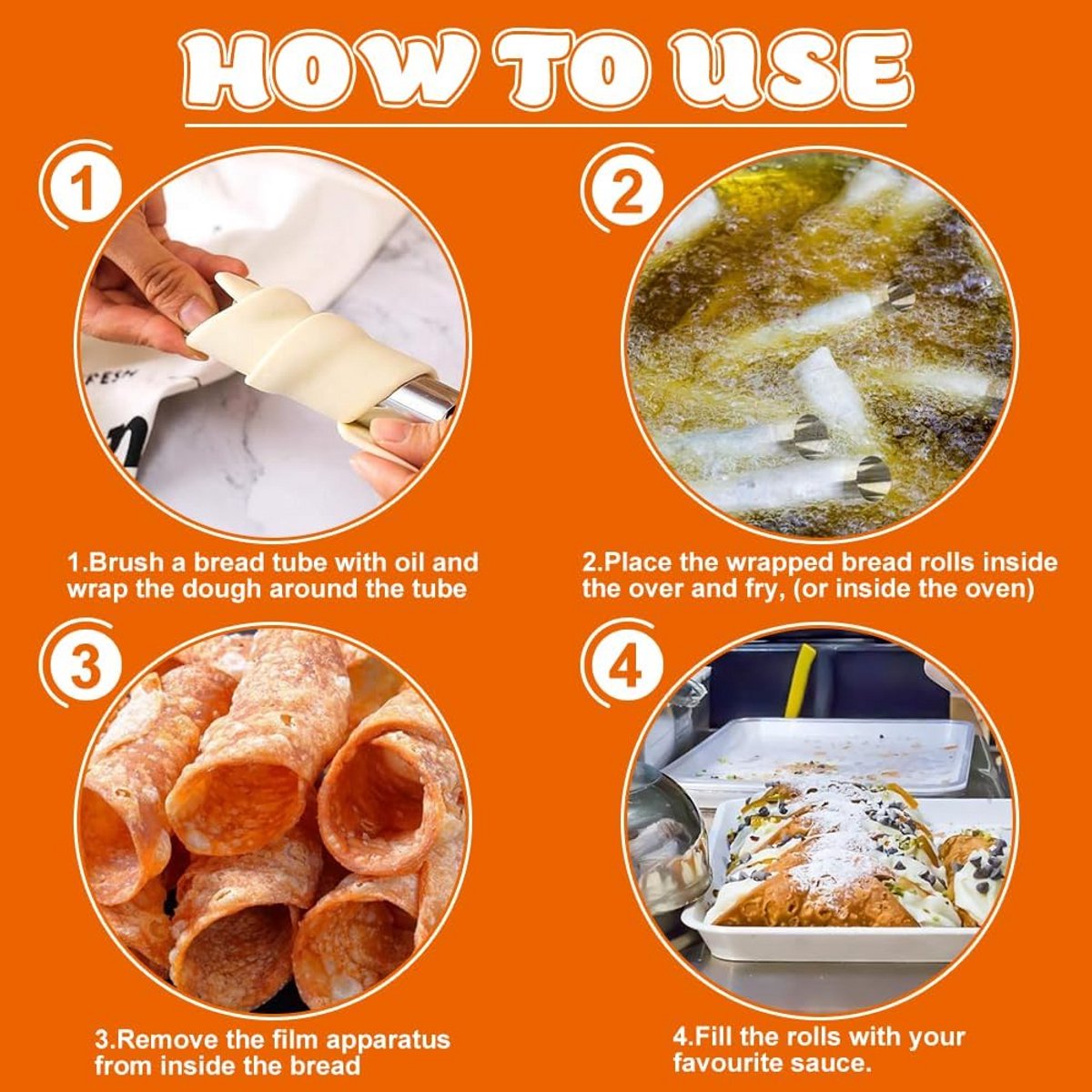 HOW TO USE

1

1.Brush a bread tube with oil and wrap the dough around the tube

2

2.Place the wrapped bread rolls inside the over and fry, (or inside the oven)

3

3.Remove the film apparatus from inside the bread

4

4.Fill the rolls with your favourite sauce.