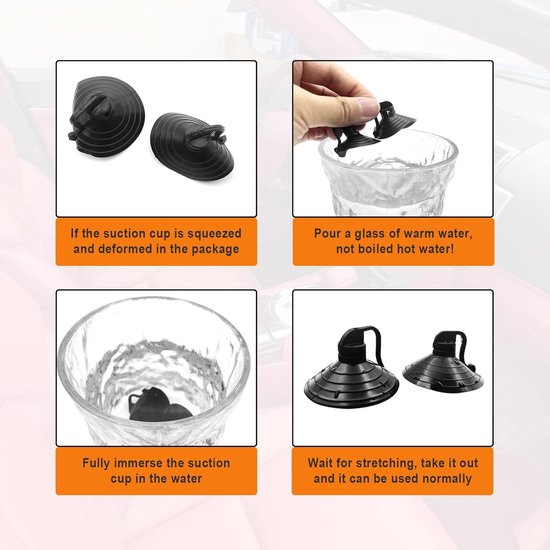 If the suction cup is squeezed and deformed in the package

Pour a glass of warm water, not boiled hot water!

Fully immerse the suction cup in the water

Wait for stretching, take it out and it can be used normally