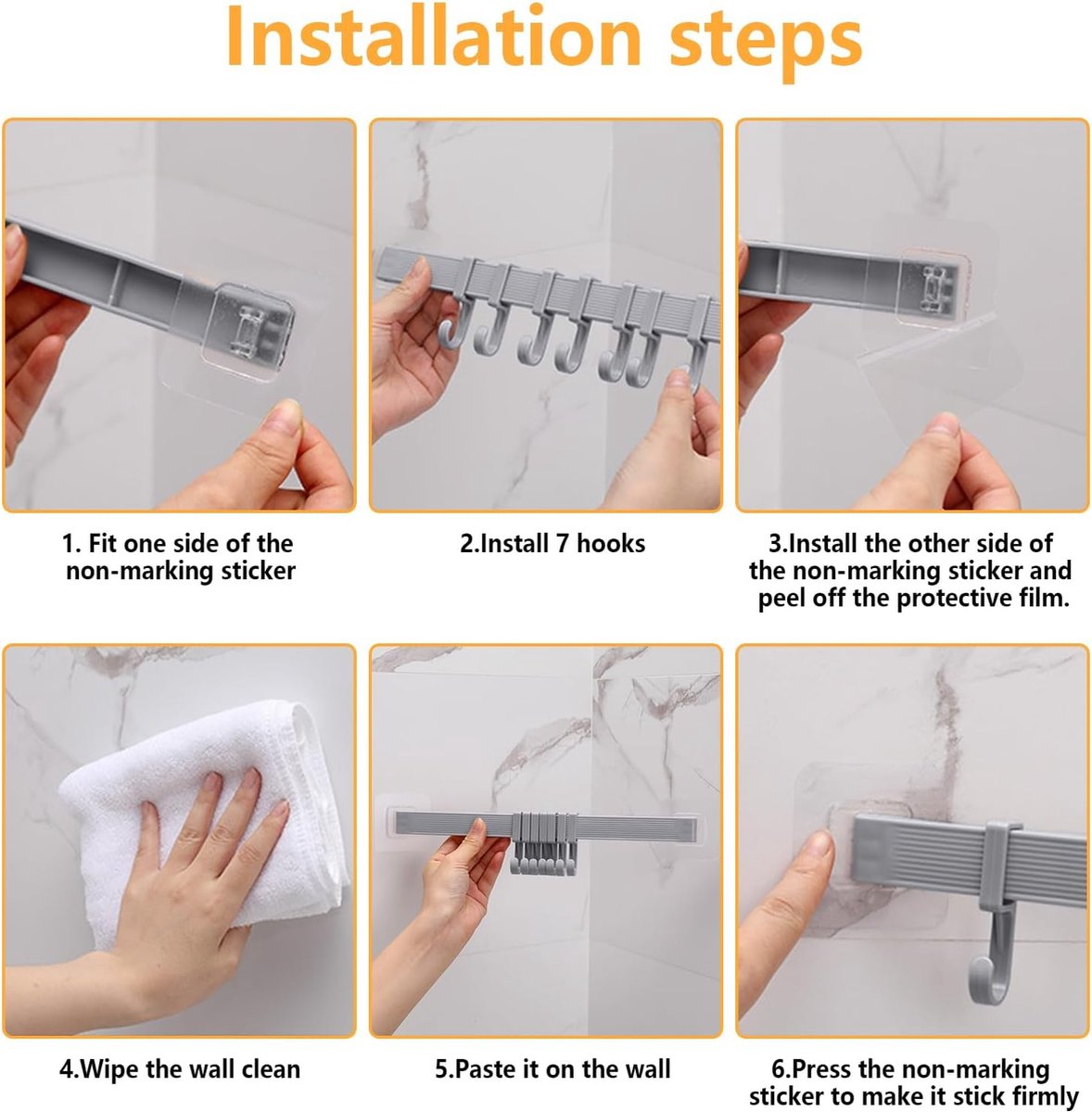 Installation steps

1. Fit one side of the non-marking sticker

2.Install 7 hooks

3.Install the other side of the non-marking sticker and peel off the protective film.

4.Wipe the wall clean

5.Paste it on the wall

6.Press the non-marking sticker to make it stick firmly