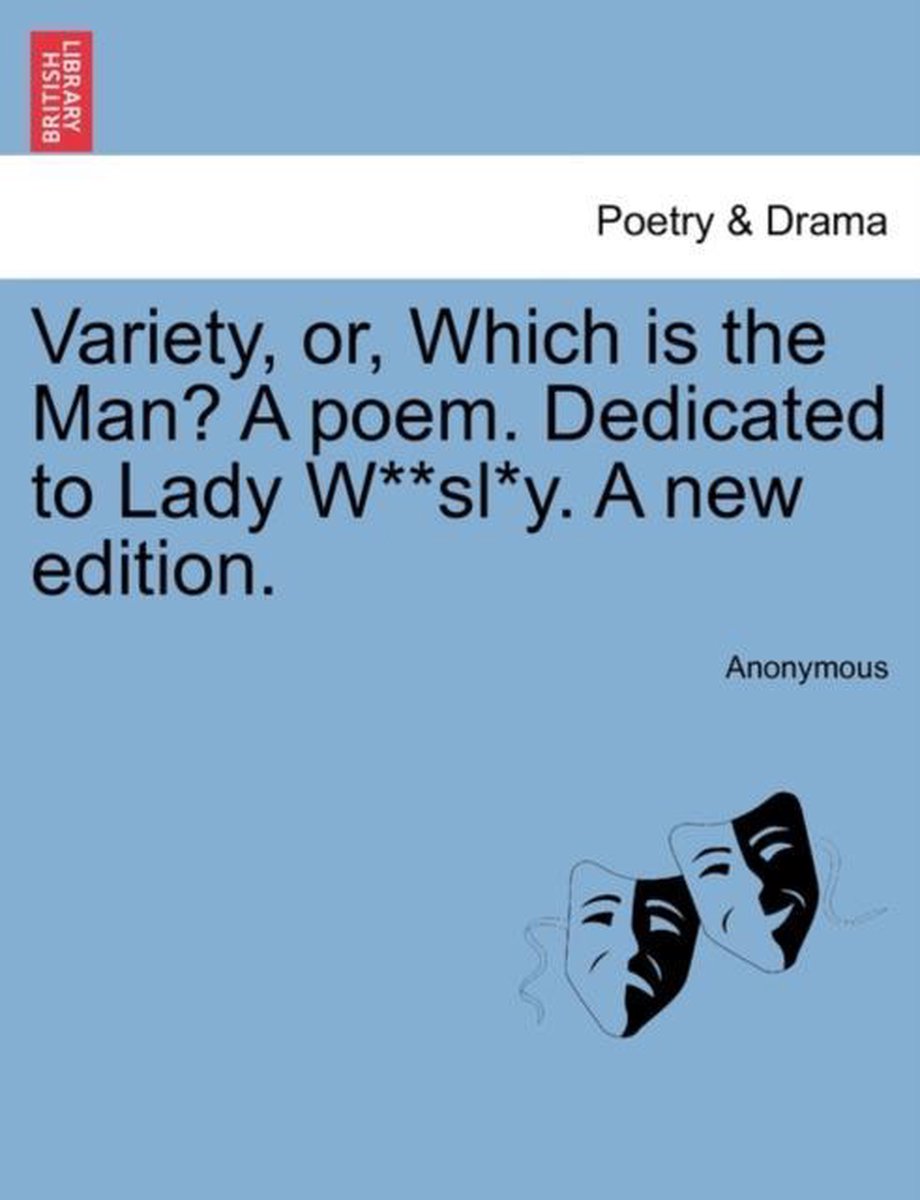 BRITISH LIBRARY

Poetry & Drama

Variety, or, Which is the Man? A poem. Dedicated to Lady W**sl*y. A new edition.

Anonymous