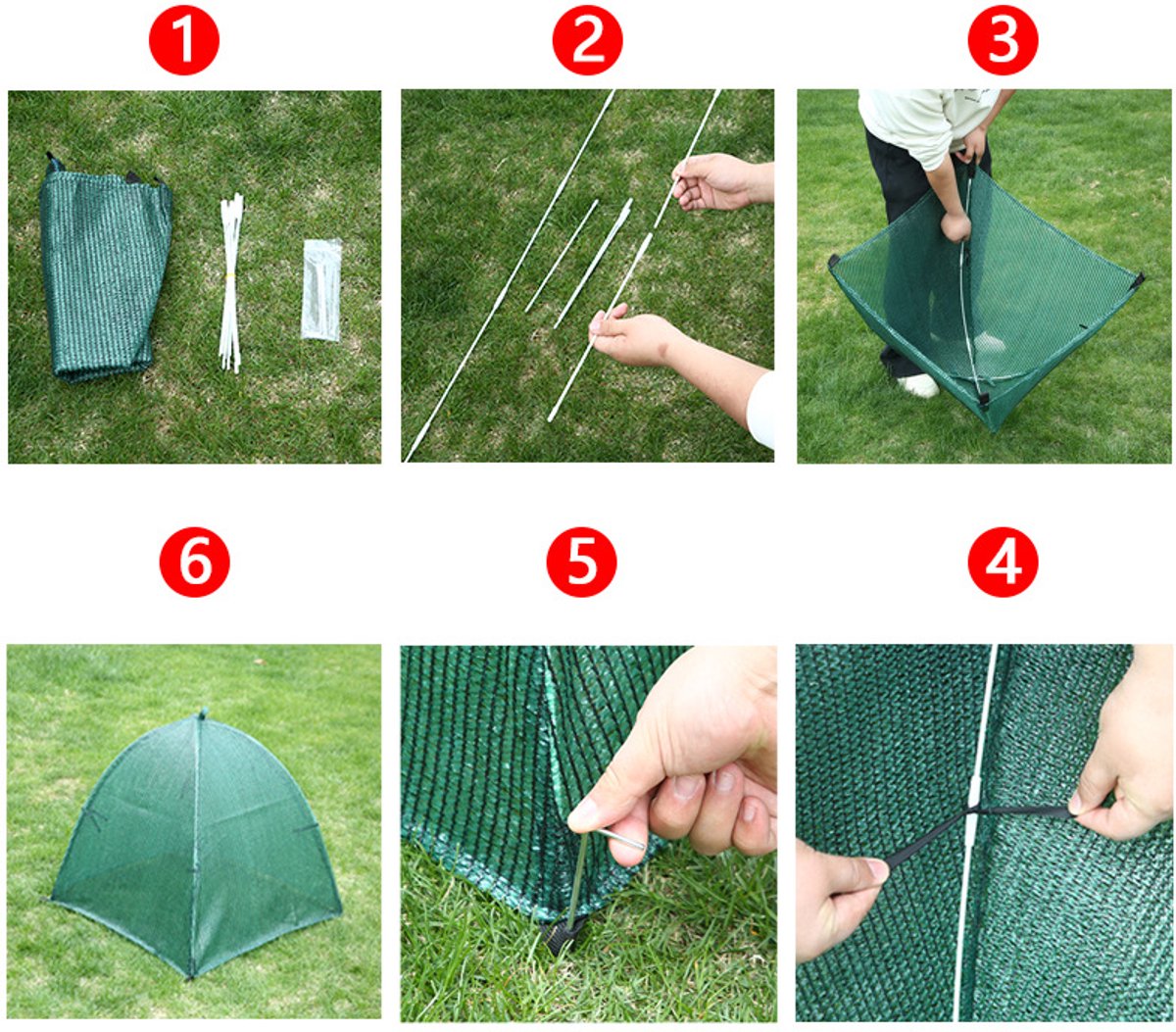 1
2
3
6
5
4