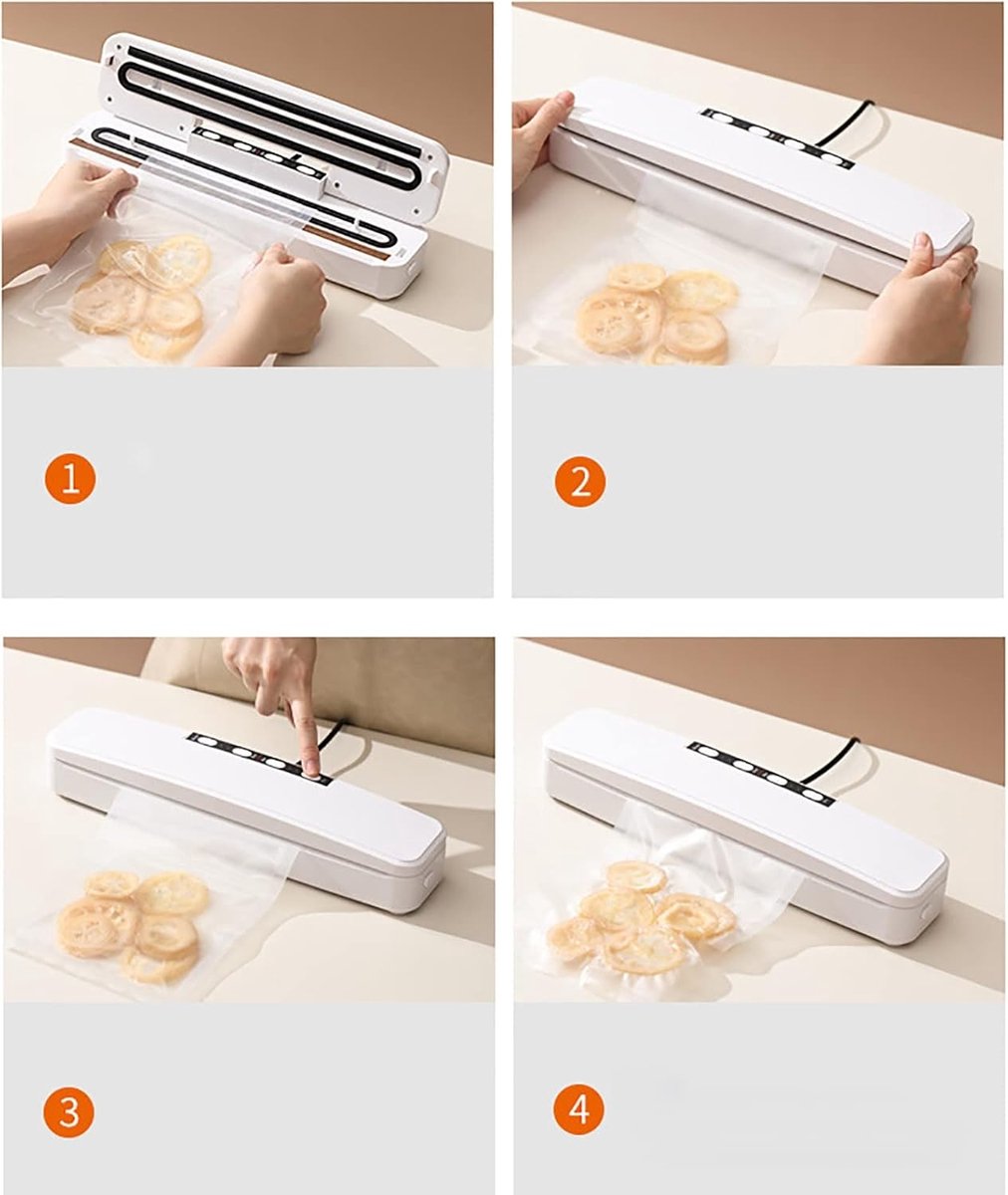 1

2

3

4