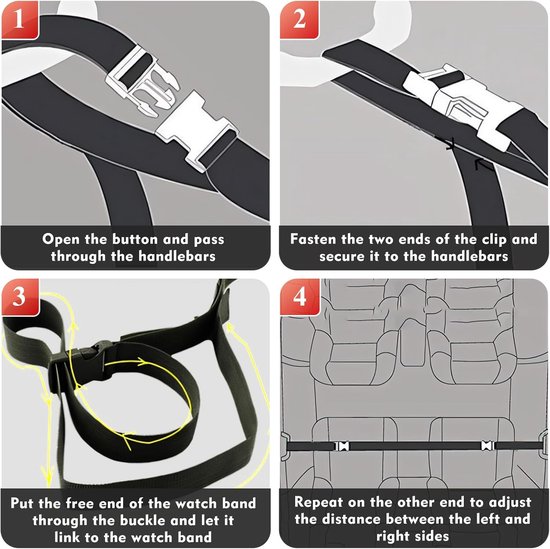 1

Open the button and pass through the handlebars

2

Fasten the two ends of the clip and secure it to the handlebars

3

Put the free end of the watch band through the buckle and let it link to the watch band

4

Repeat on the other end to adjust the distance between the left and right sides