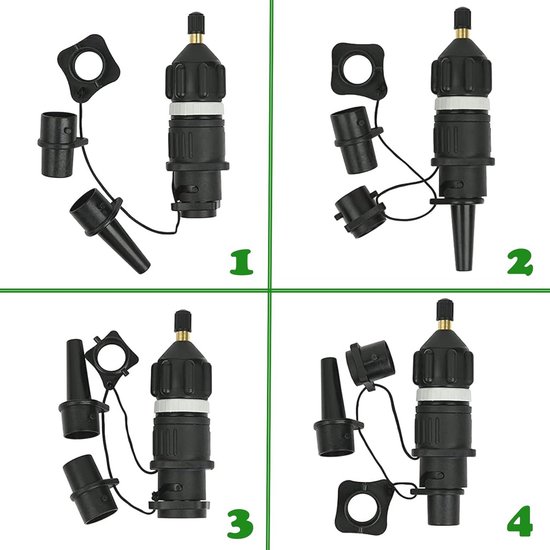 1

2

3

4