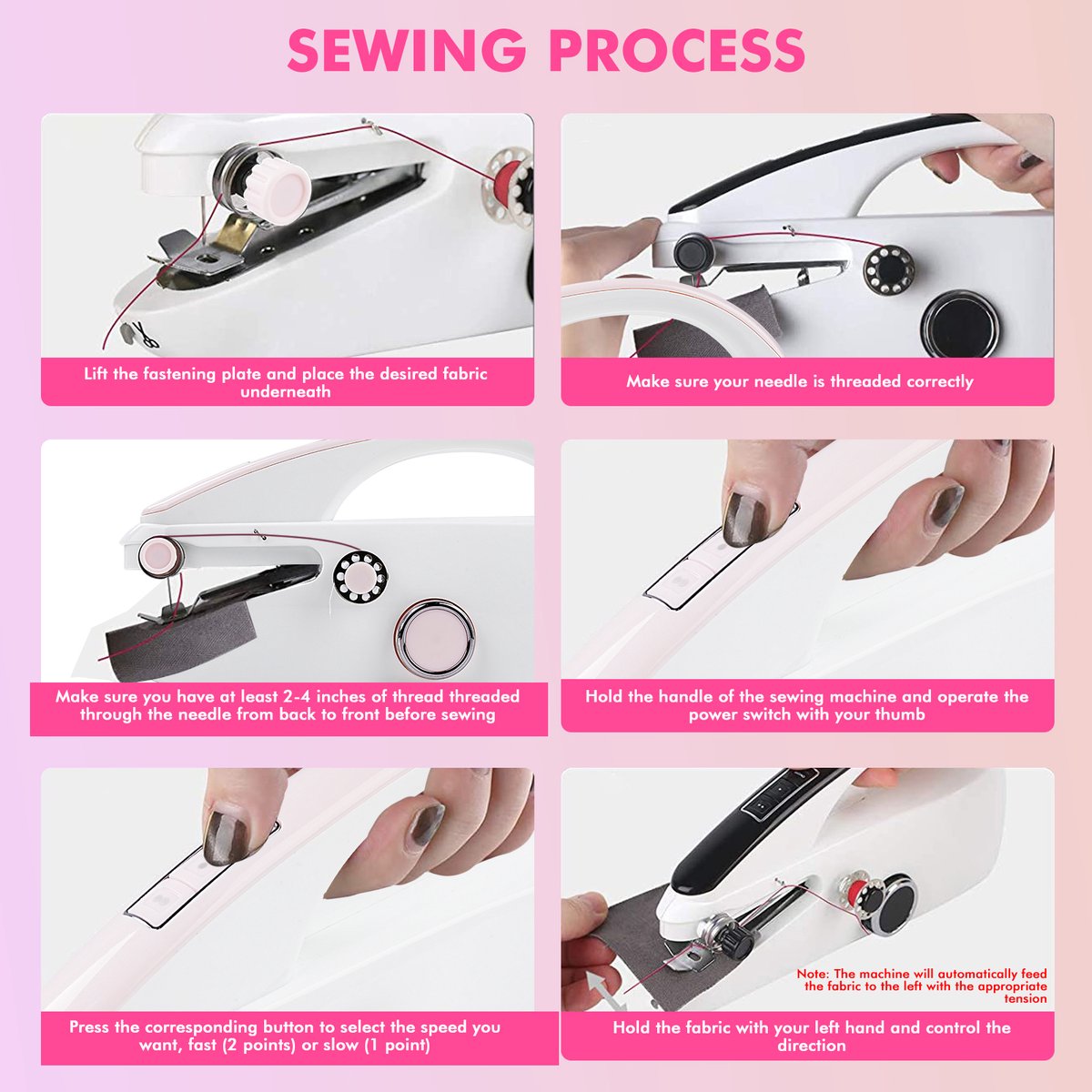 SEWING PROCESS

Lift the fastening plate and place the desired fabric underneath

Make sure your needle is threaded correctly

Make sure you have at least 2-4 inches of thread threaded through the needle from back to front before sewing

Hold the handle of the sewing machine and operate the power switch with your thumb

Press the corresponding button to select the speed you want, fast (2 points) or slow (1 point)

Note: The machine will automatically feed the fabric to the left with the appropriate tension

Hold the fabric with your left hand and control the direction