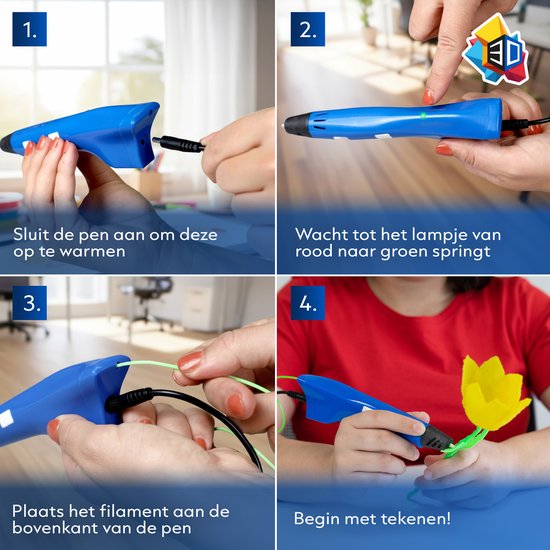 1.

Sluit de pen aan om deze op te warmen

2.

3D

Wacht tot het lampje van rood naar groen springt

3.

Plaats het filament aan de bovenkant van de pen

4.

Begin met tekenen!