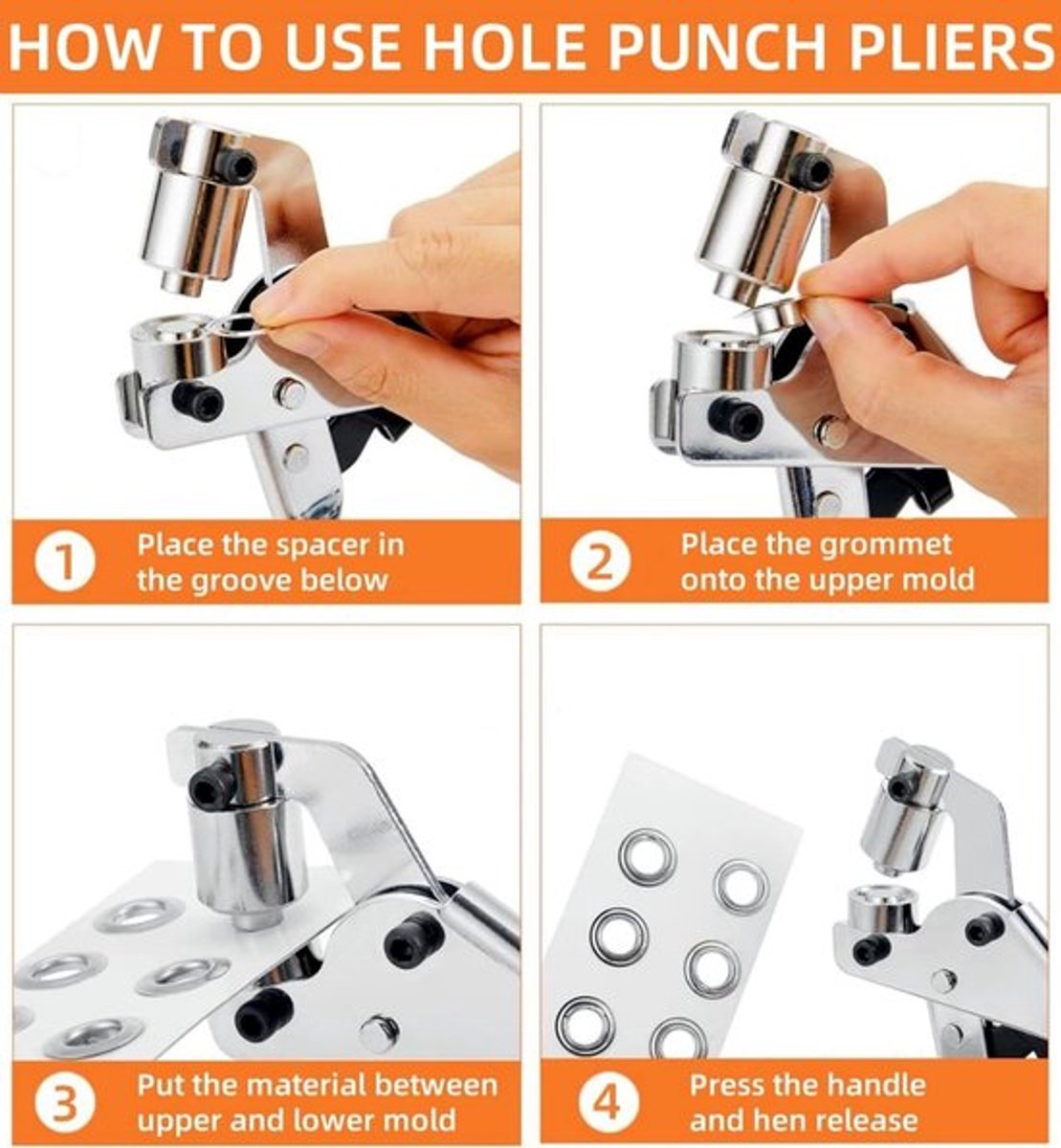 HOW TO USE HOLE PUNCH PLIERS

1 Place the spacer in the groove below

2 Place the grommet onto the upper mold

3 Put the material between upper and lower mold

4 Press the handle and hen release